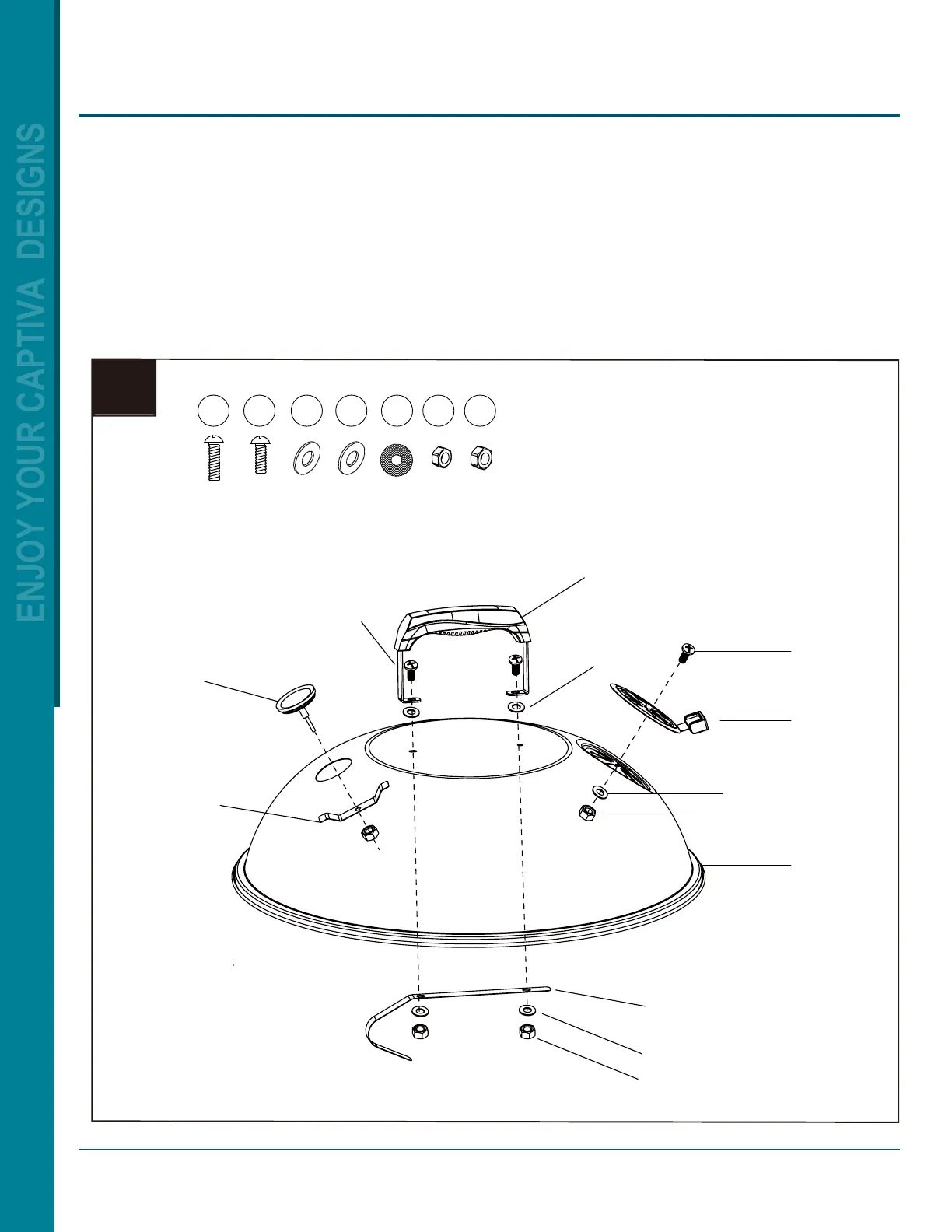 ENJOY YOUR CAPTIVA DESIGNS