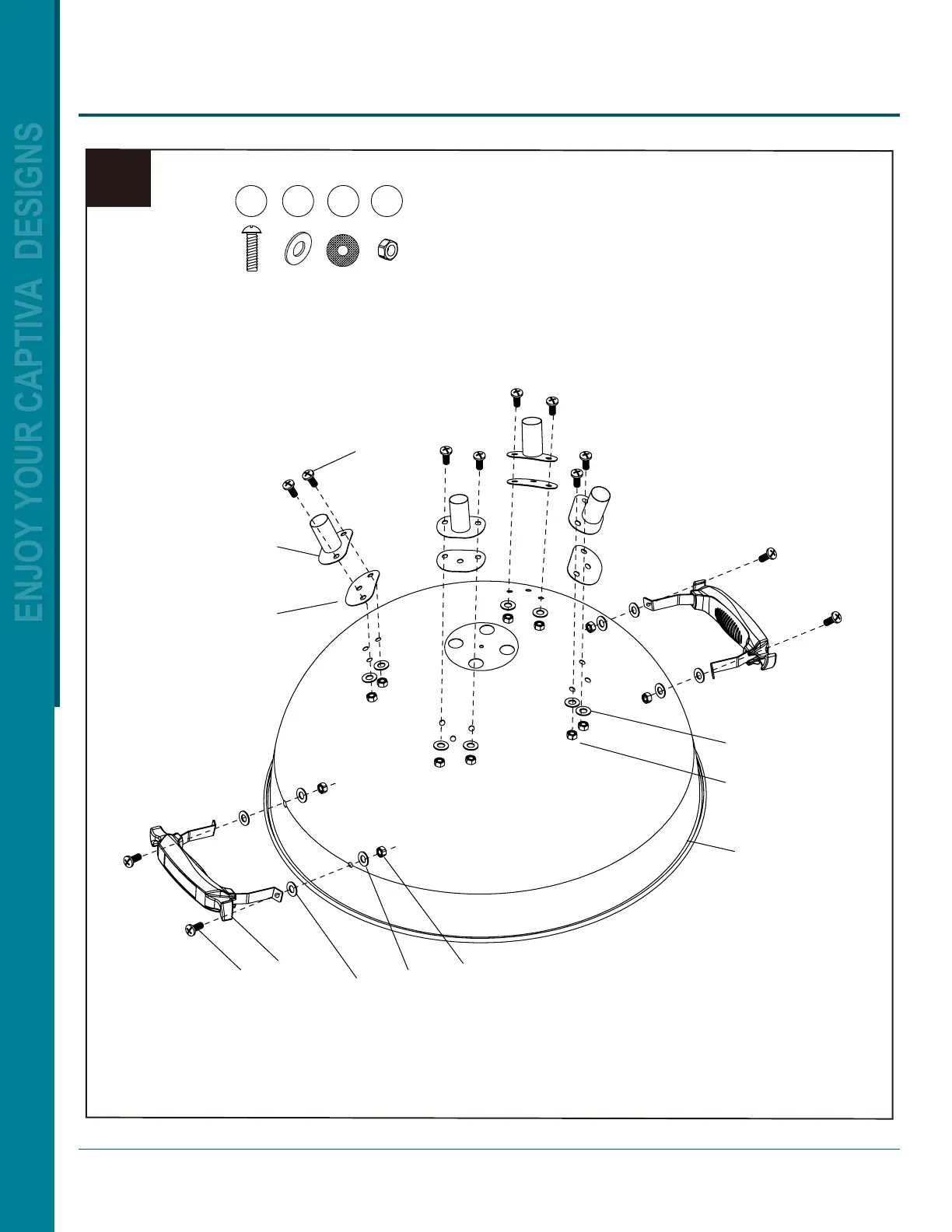 ENJOY YOUR CAPTIVA DESIGNS