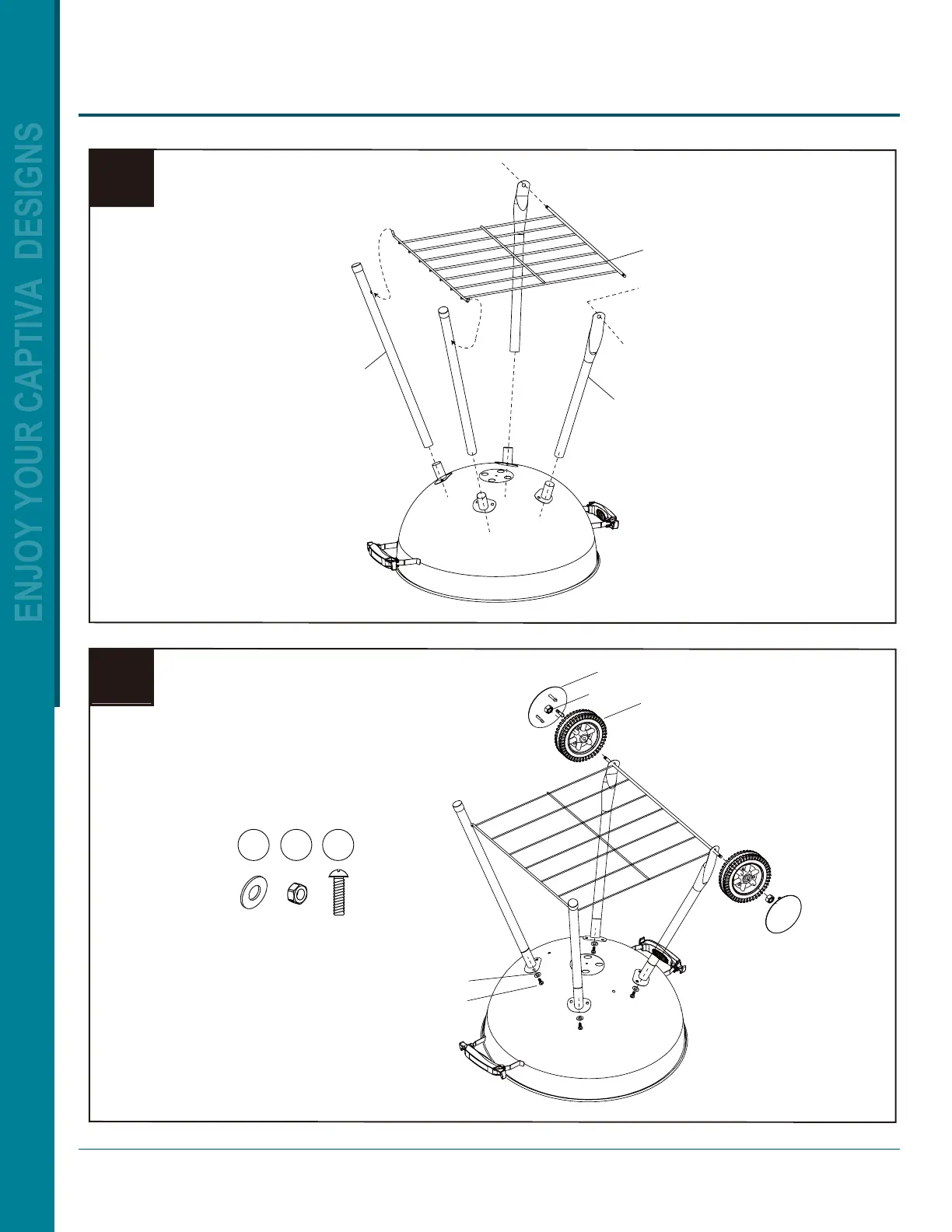 ENJOY YOUR CAPTIVA DESIGNS