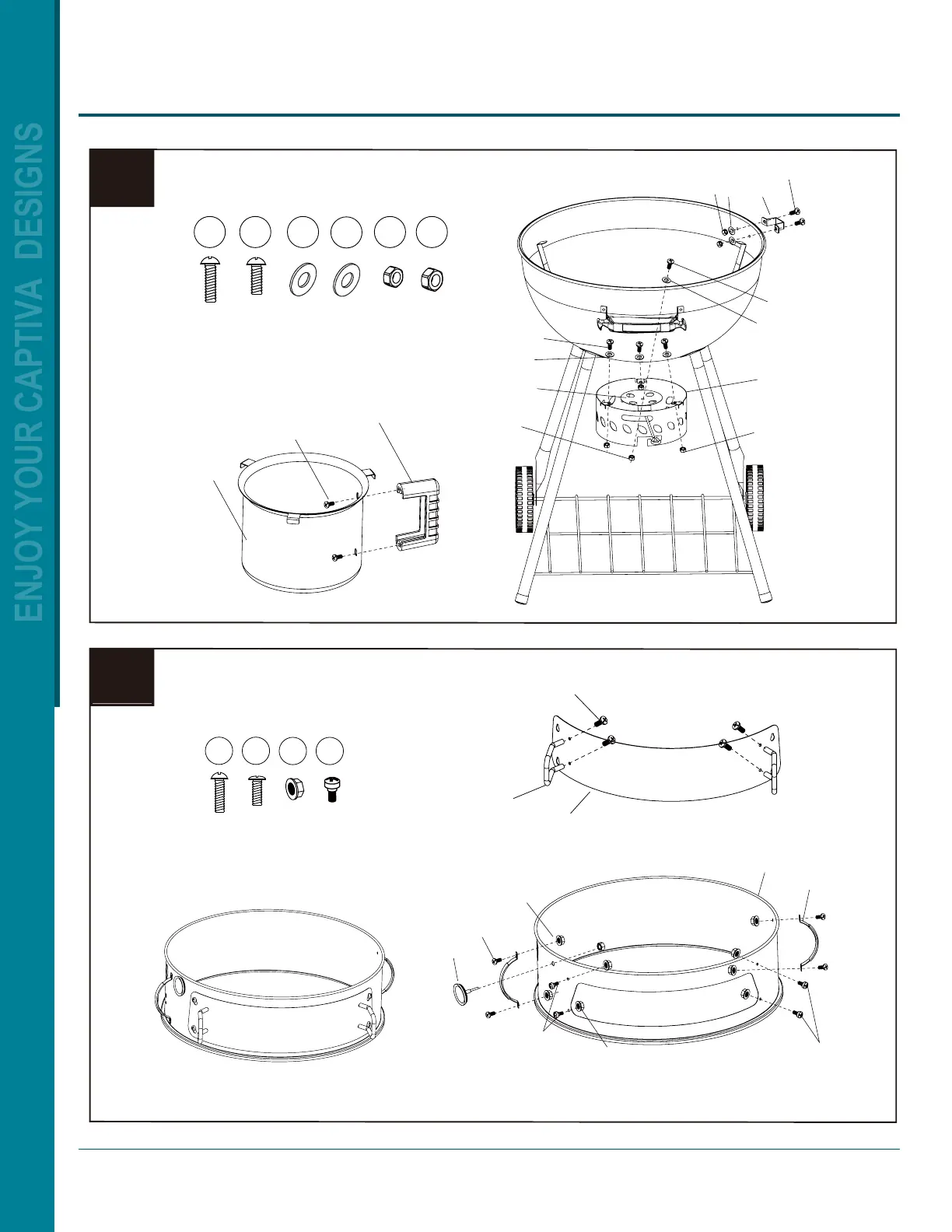 ENJOY YOUR CAPTIVA DESIGNS