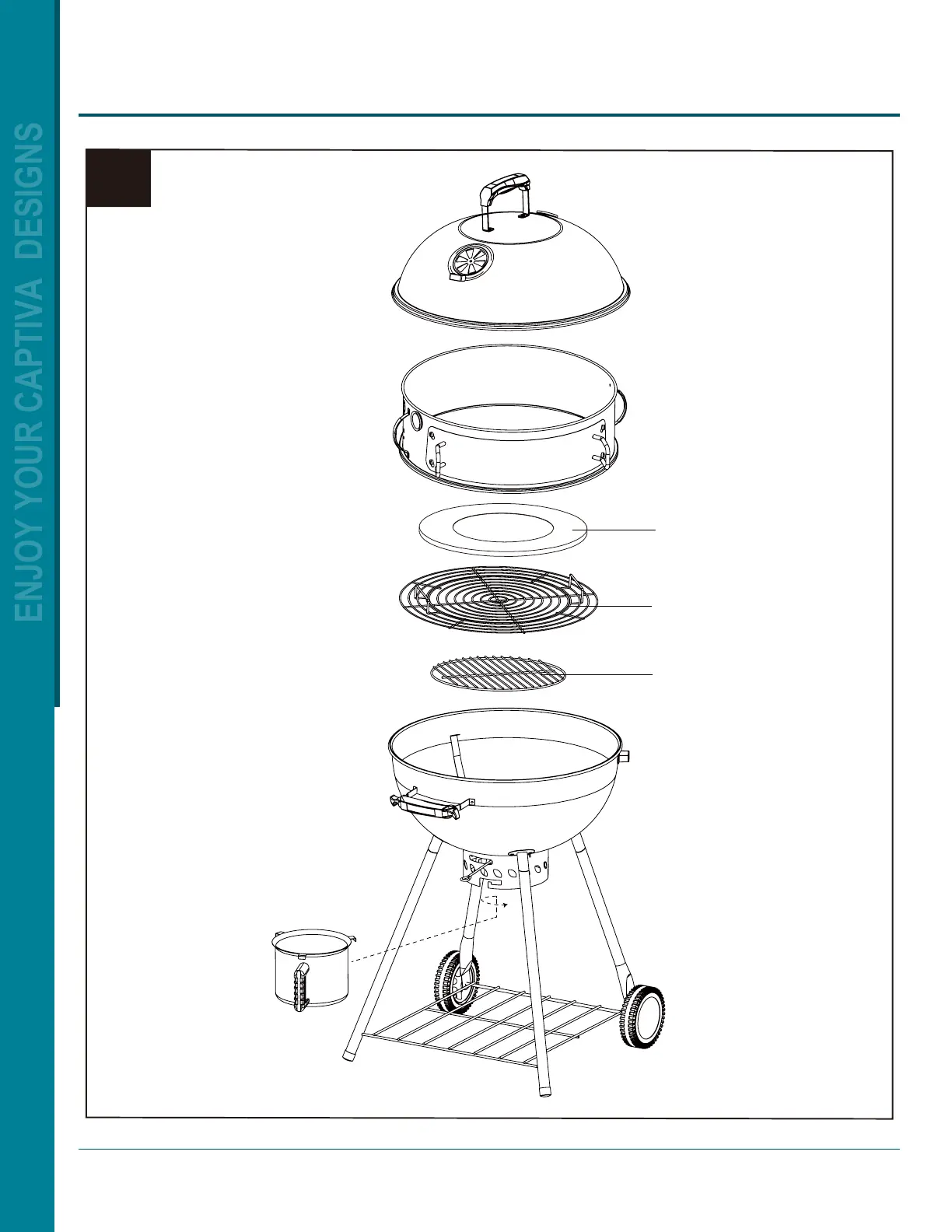 ENJOY YOUR CAPTIVA DESIGNS