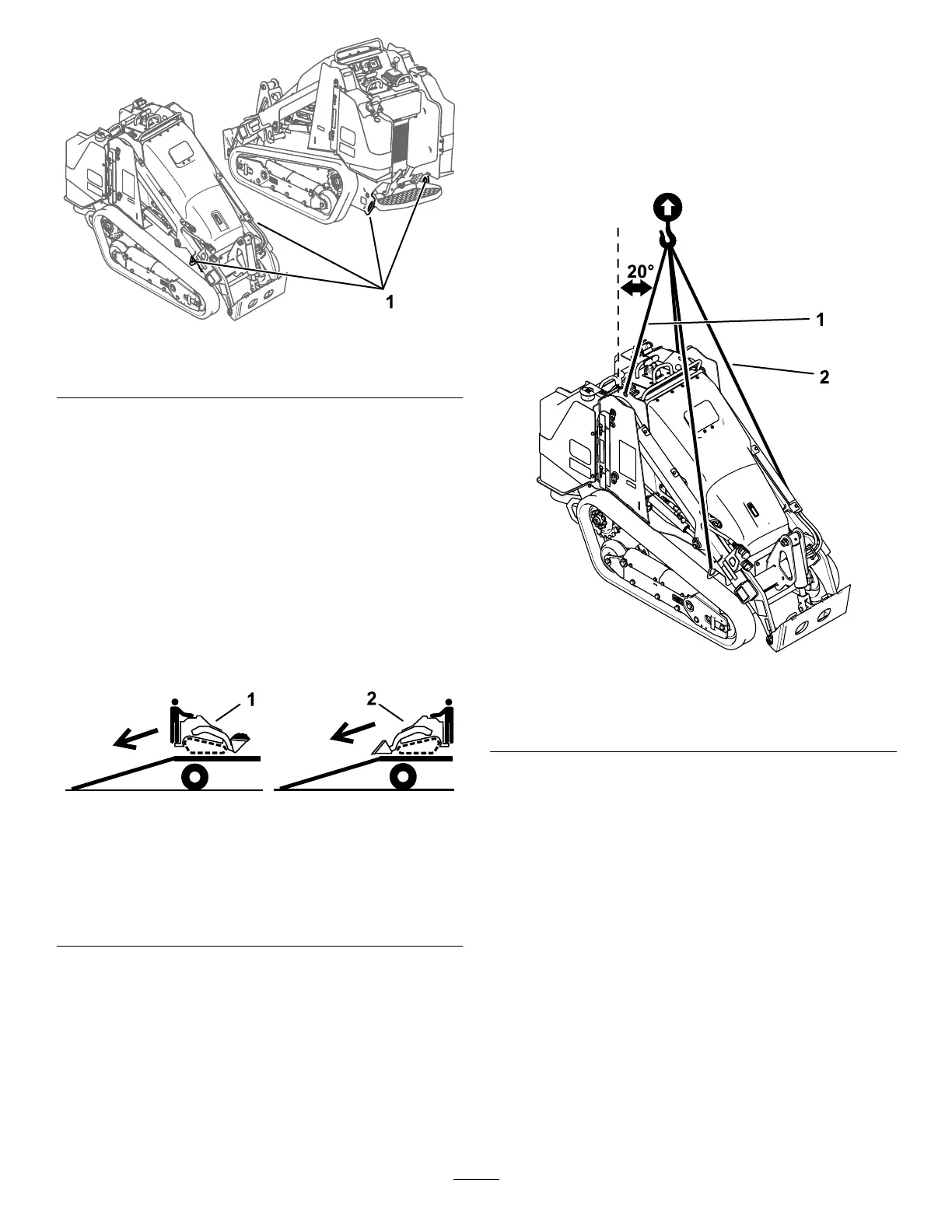 1

1

2

20°

1

2