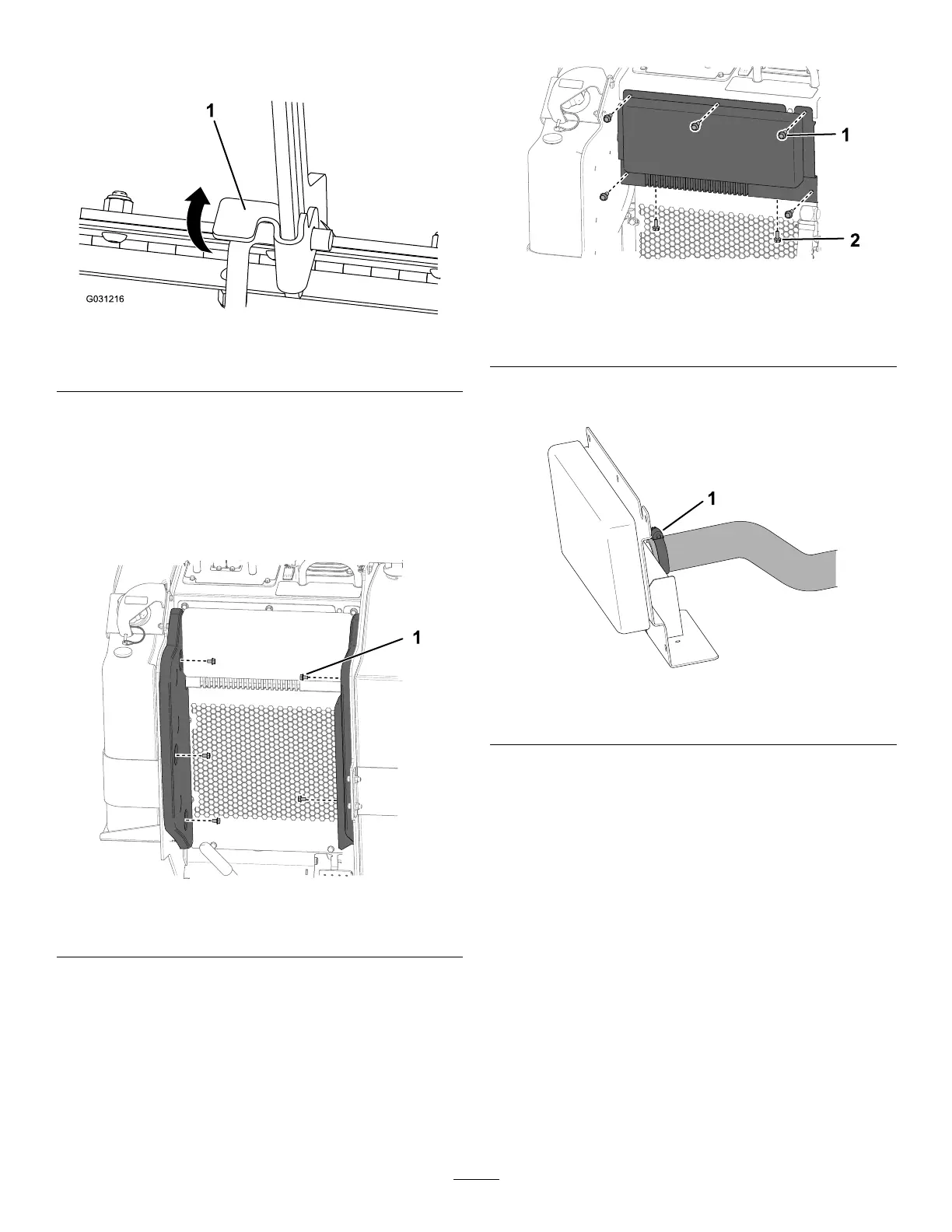 1

G031216

1

1

2

1