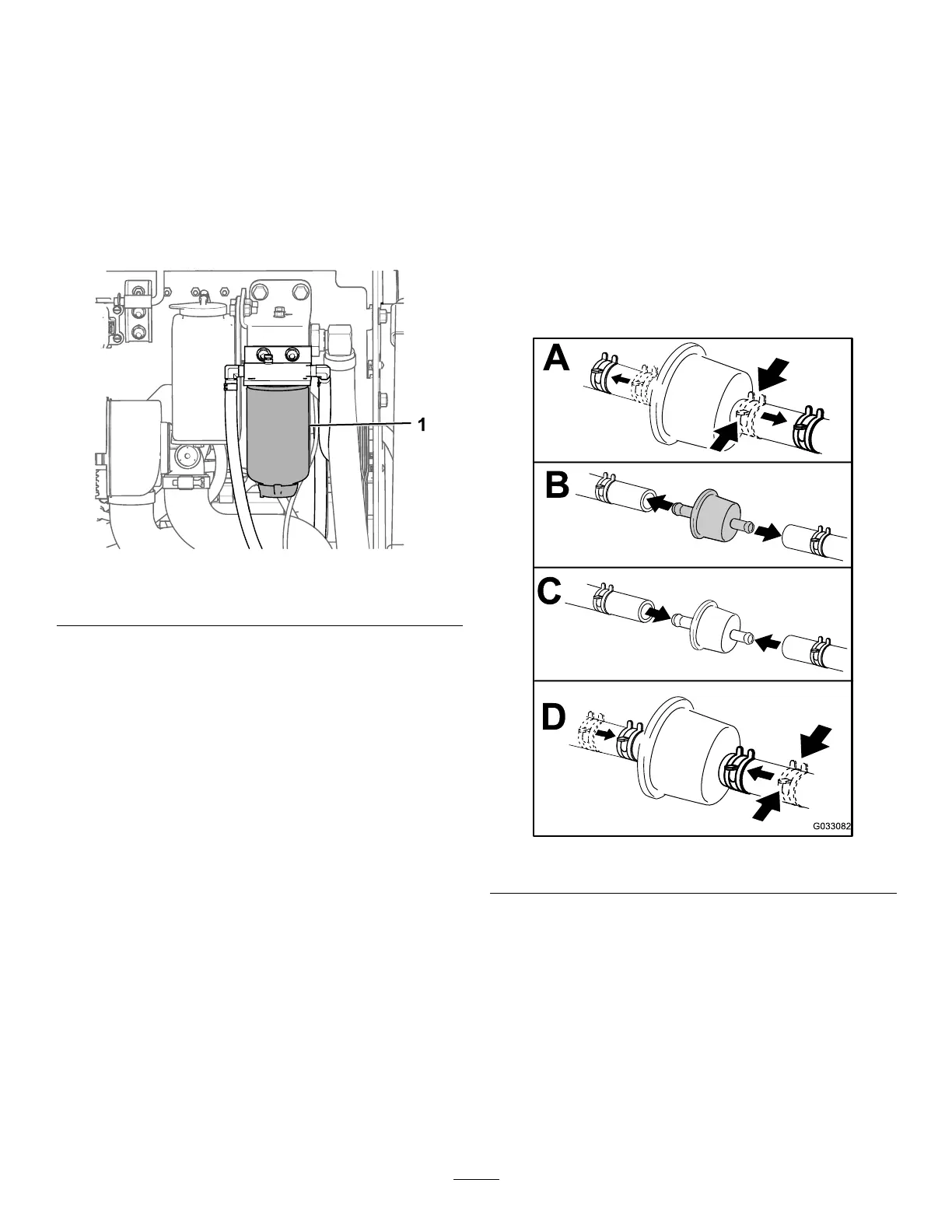 1

A

B

C

D

G033082