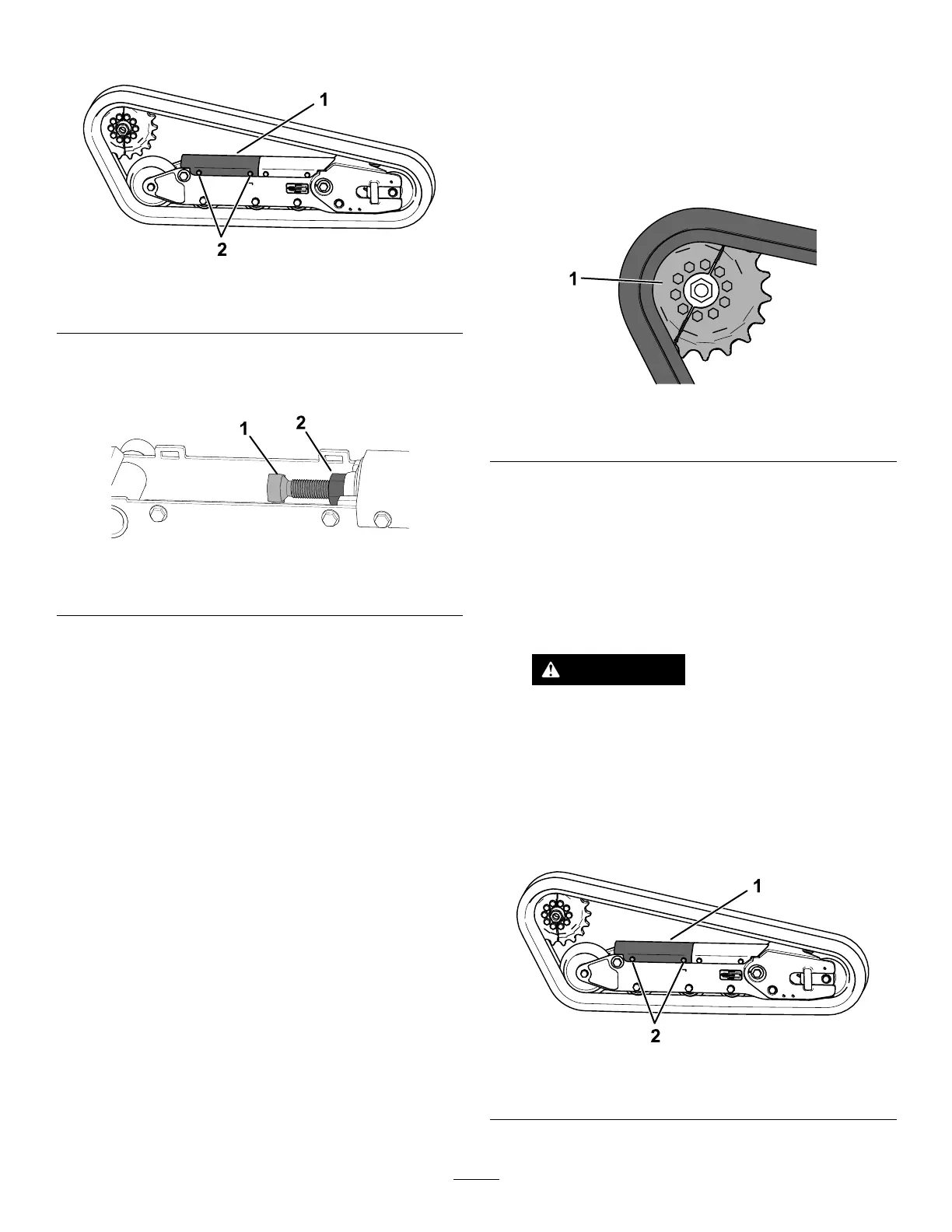 1

2

1

2

1

1

2