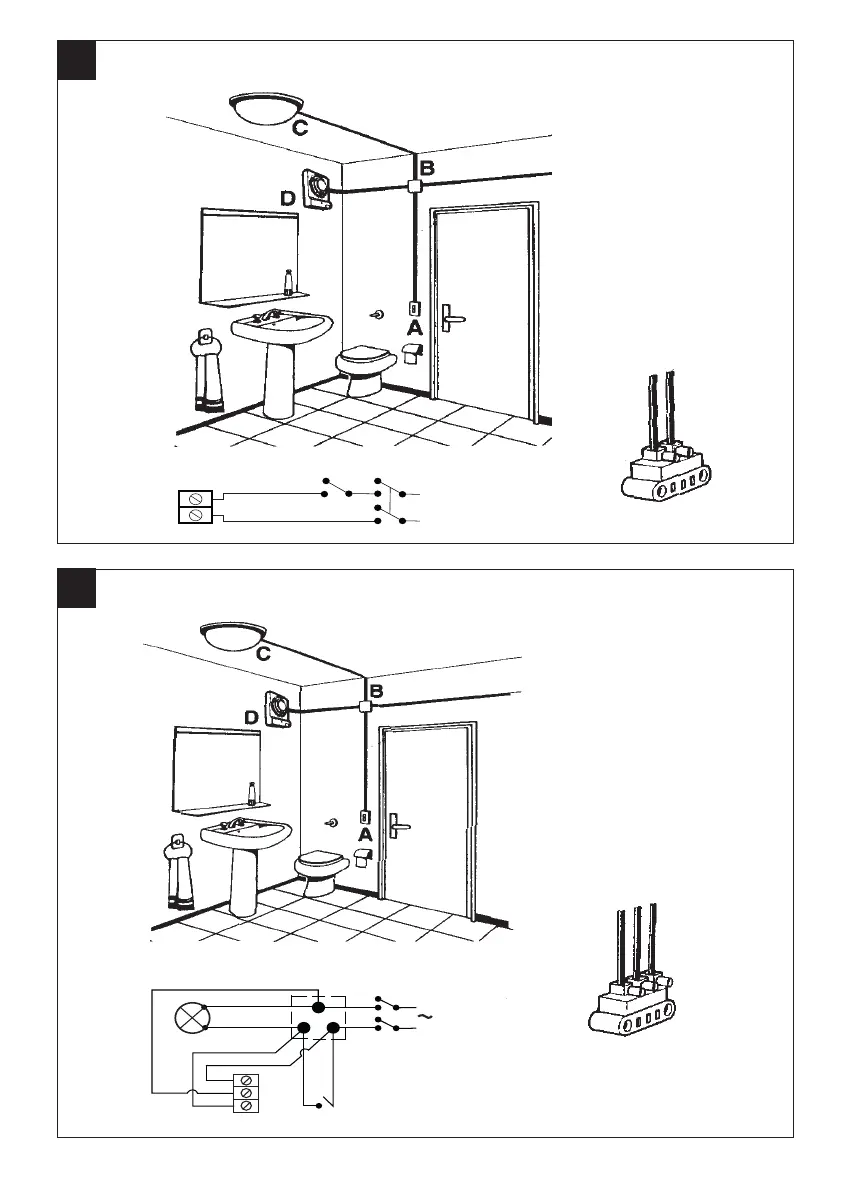 C
B
D
A

C
B
D
A
~