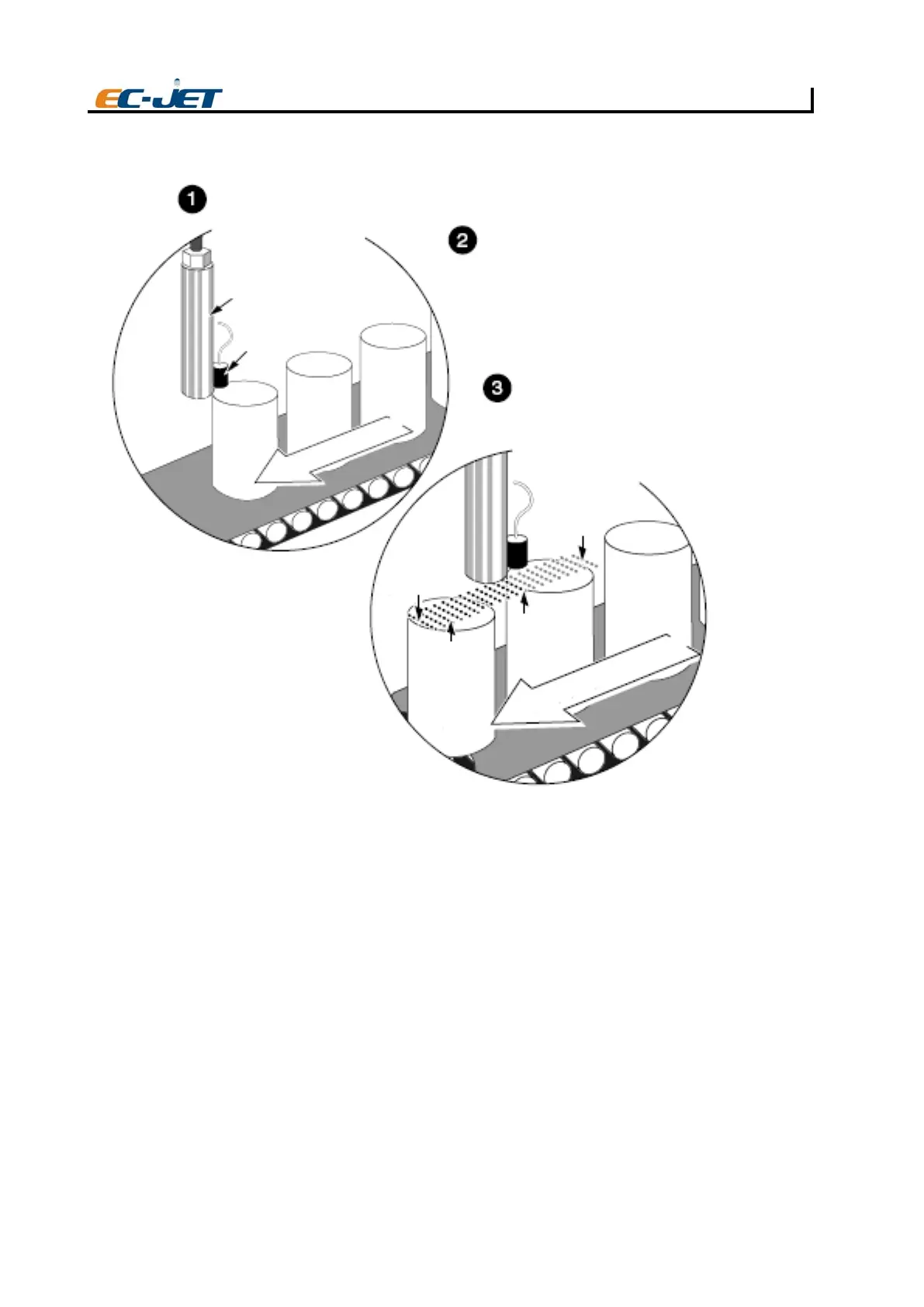 EC-JET

1

2

3