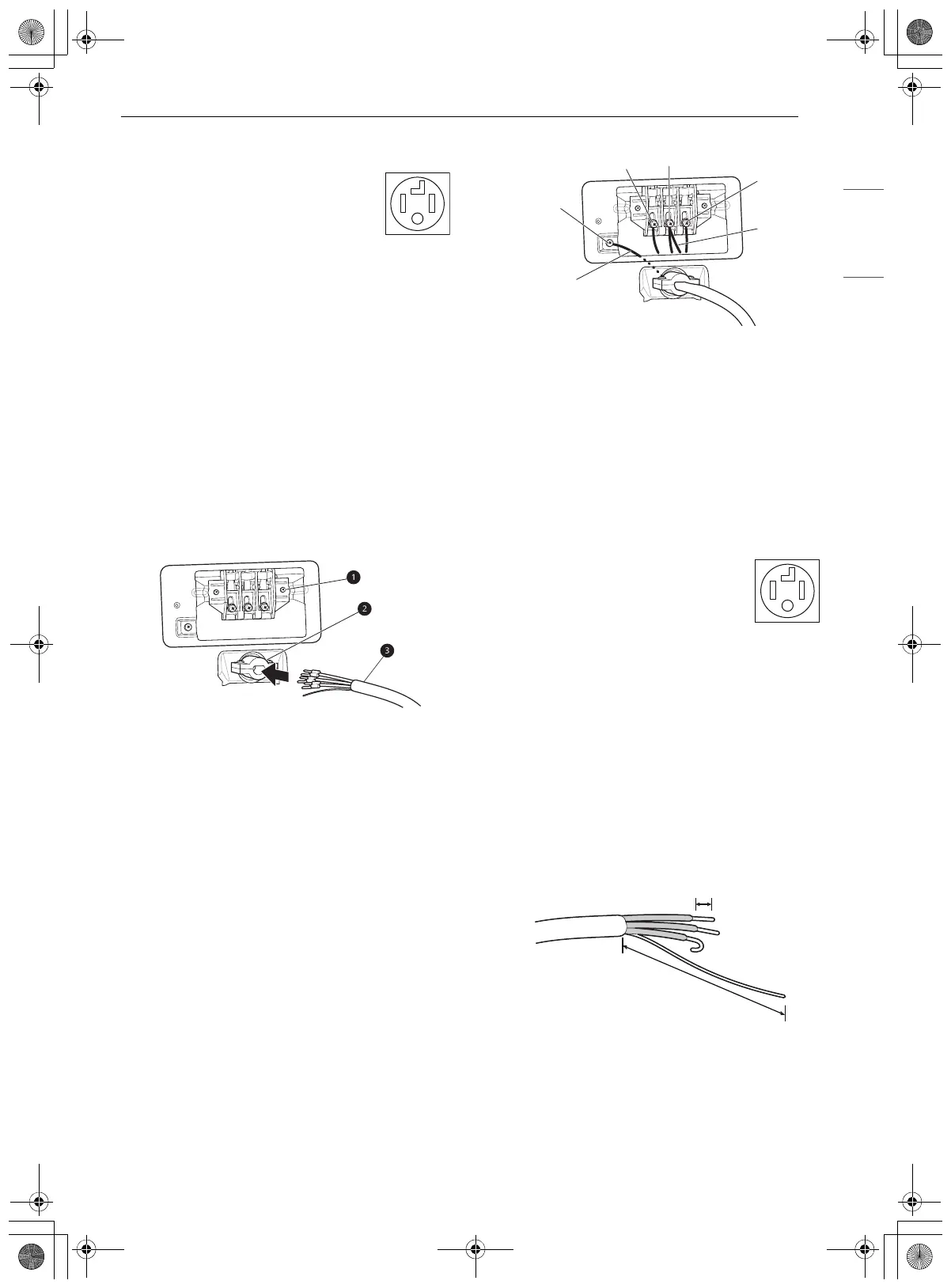 1

2

3