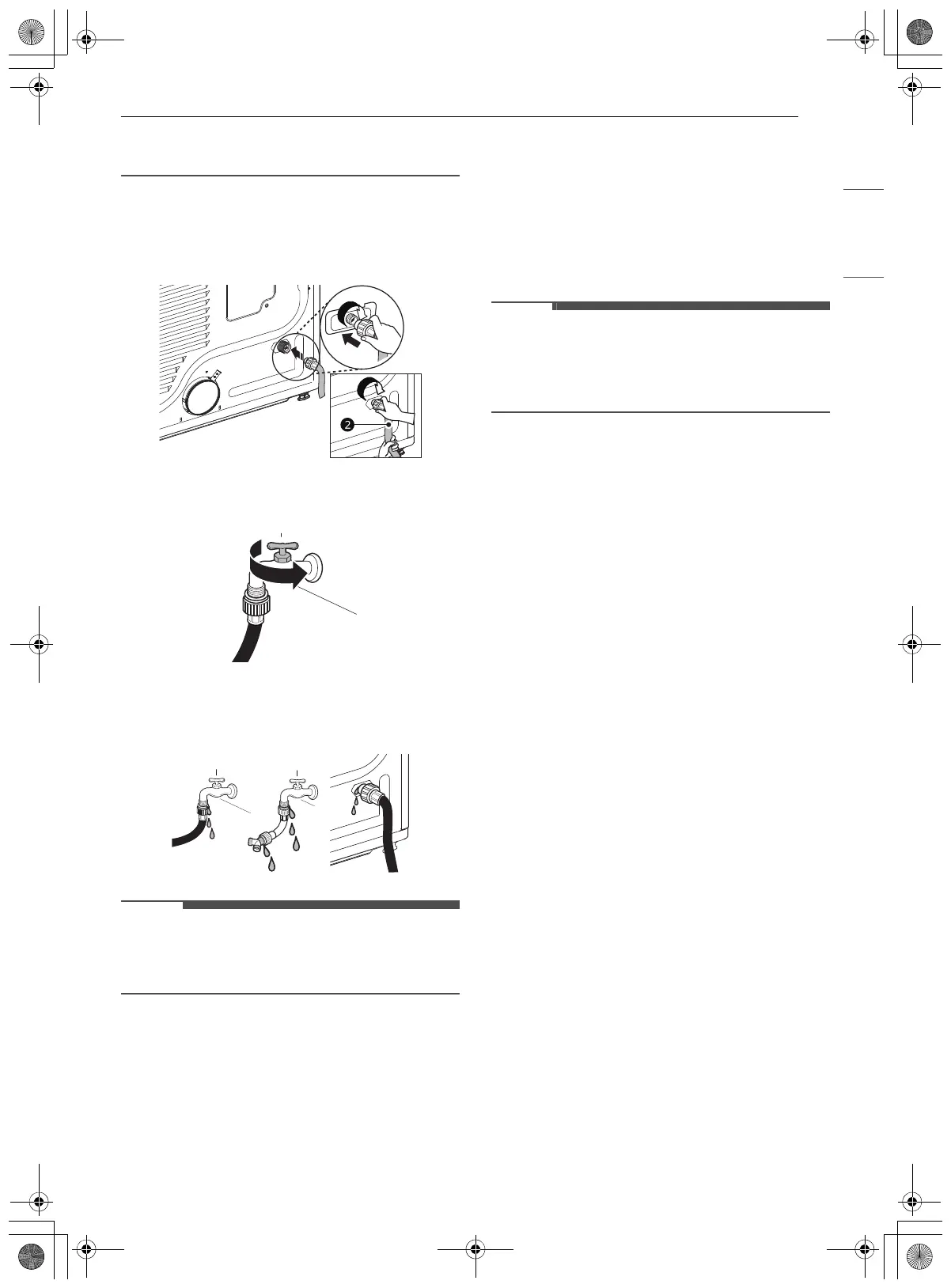 2