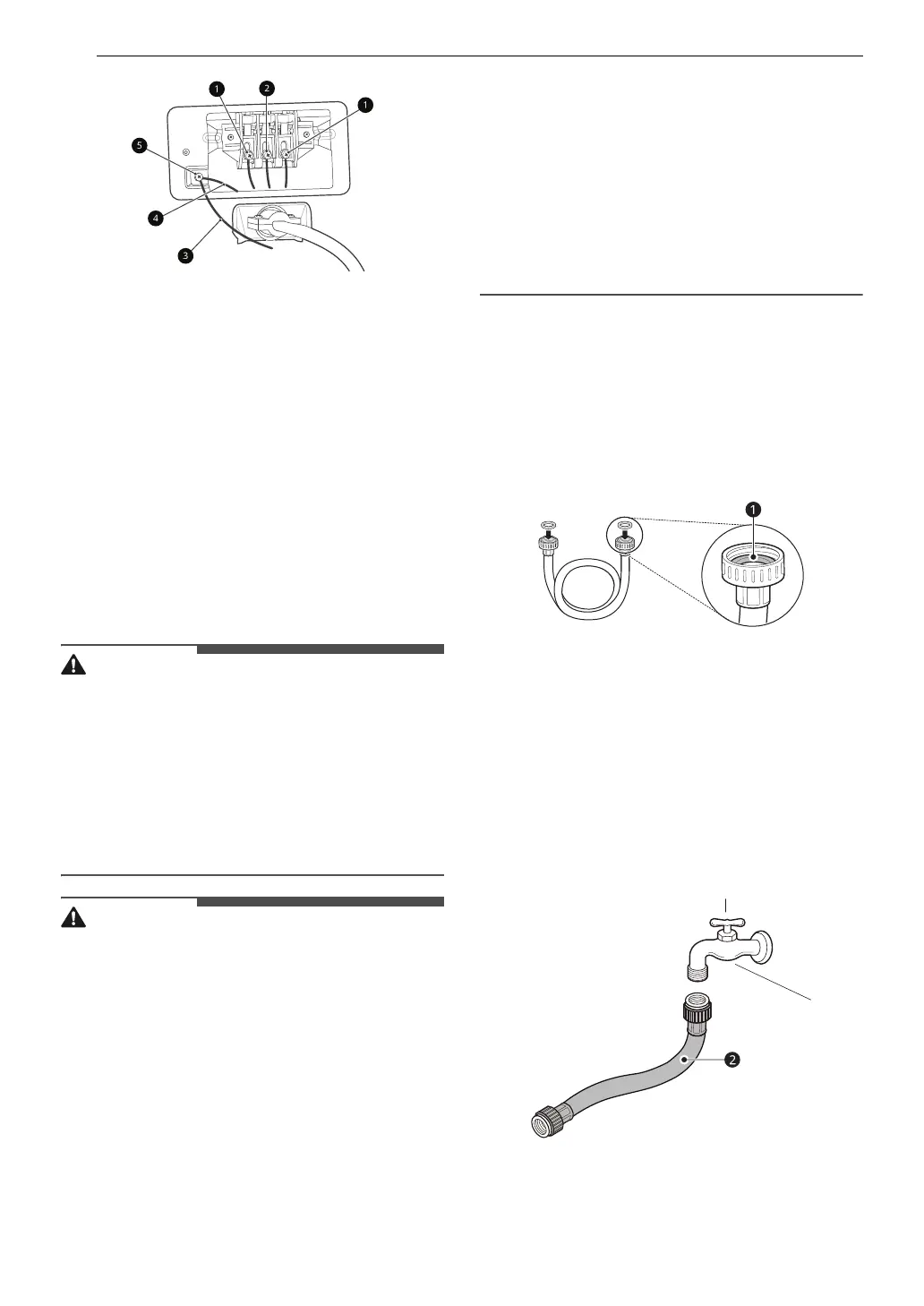 1
2
1
5
4
3

1

2