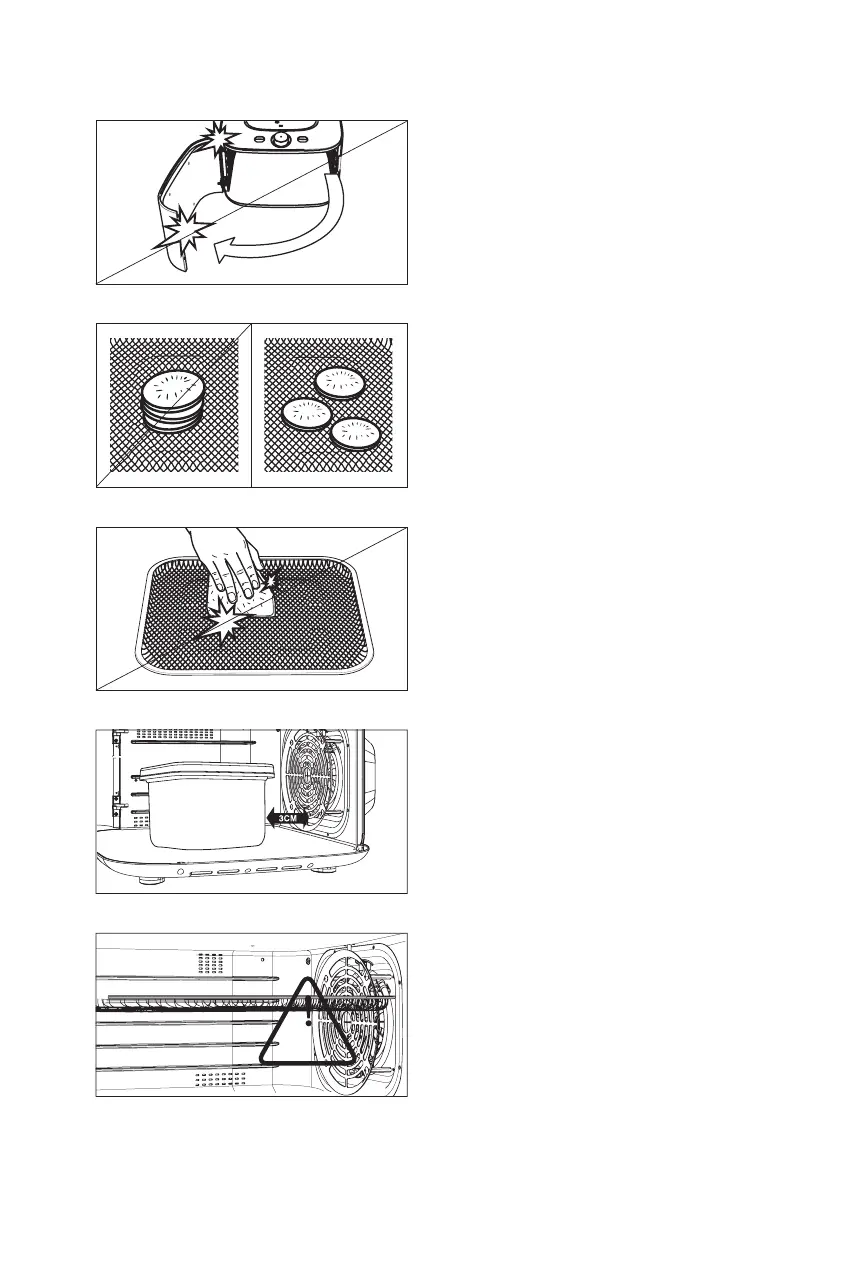 3CM