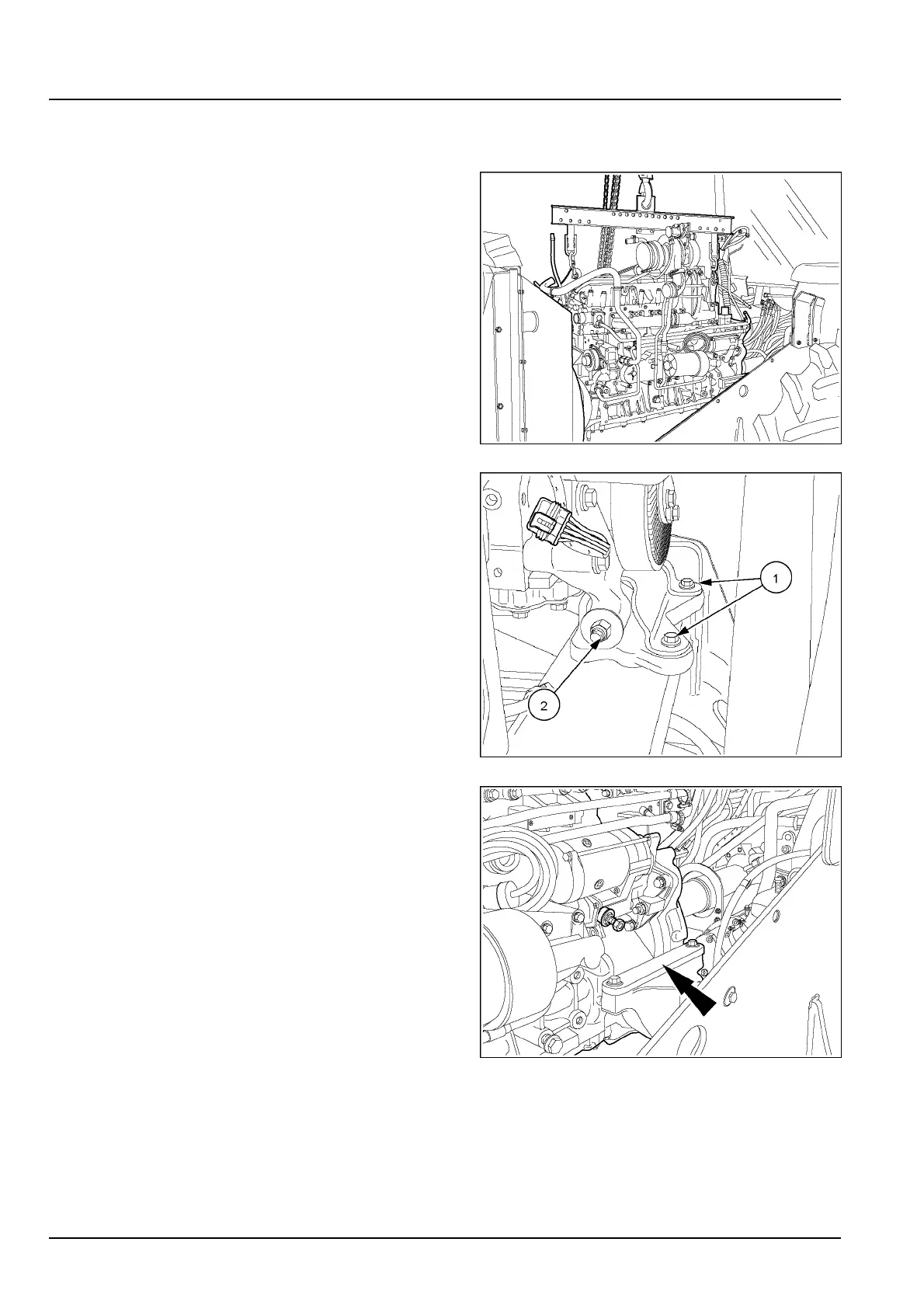 1

2