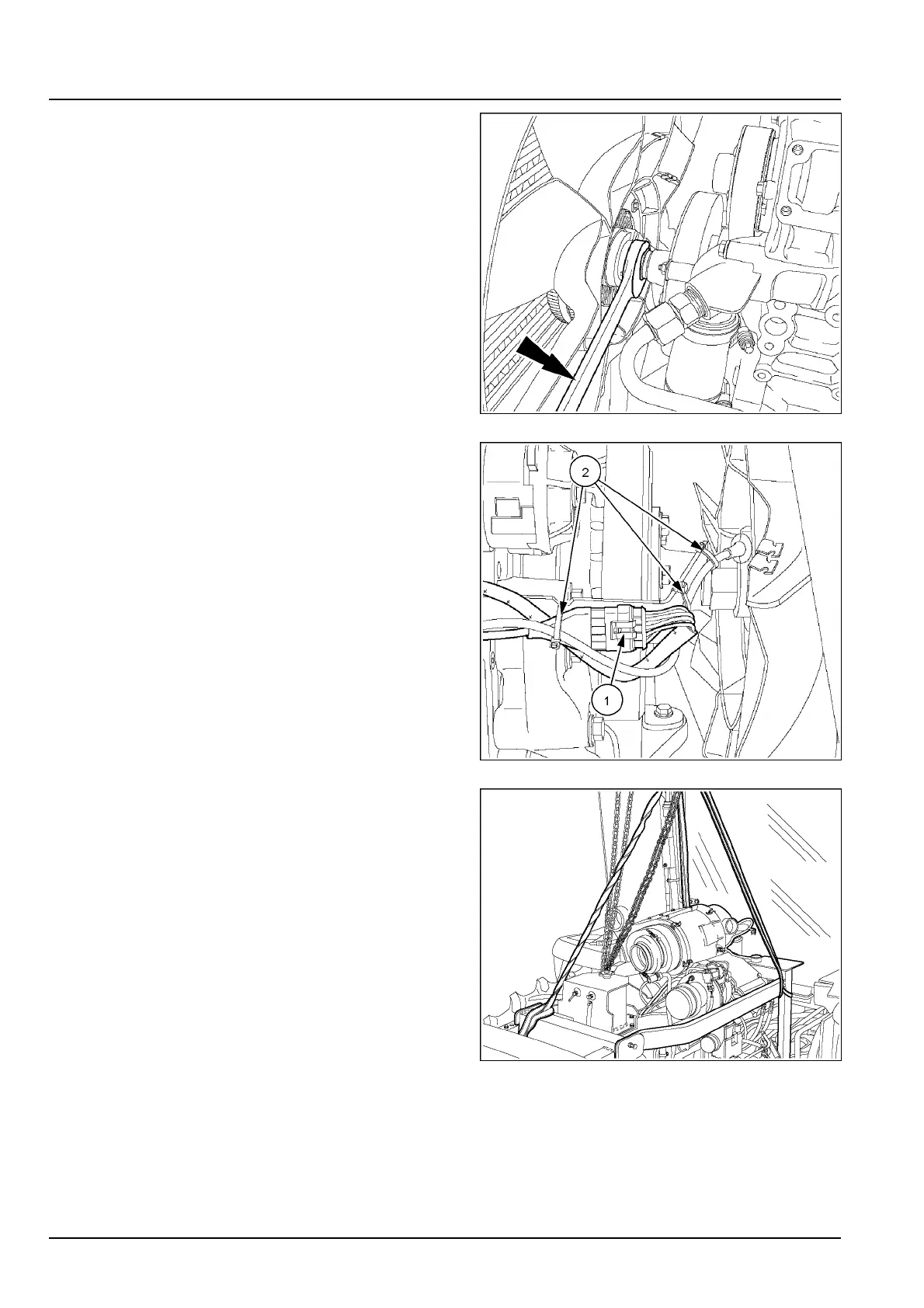 2

1