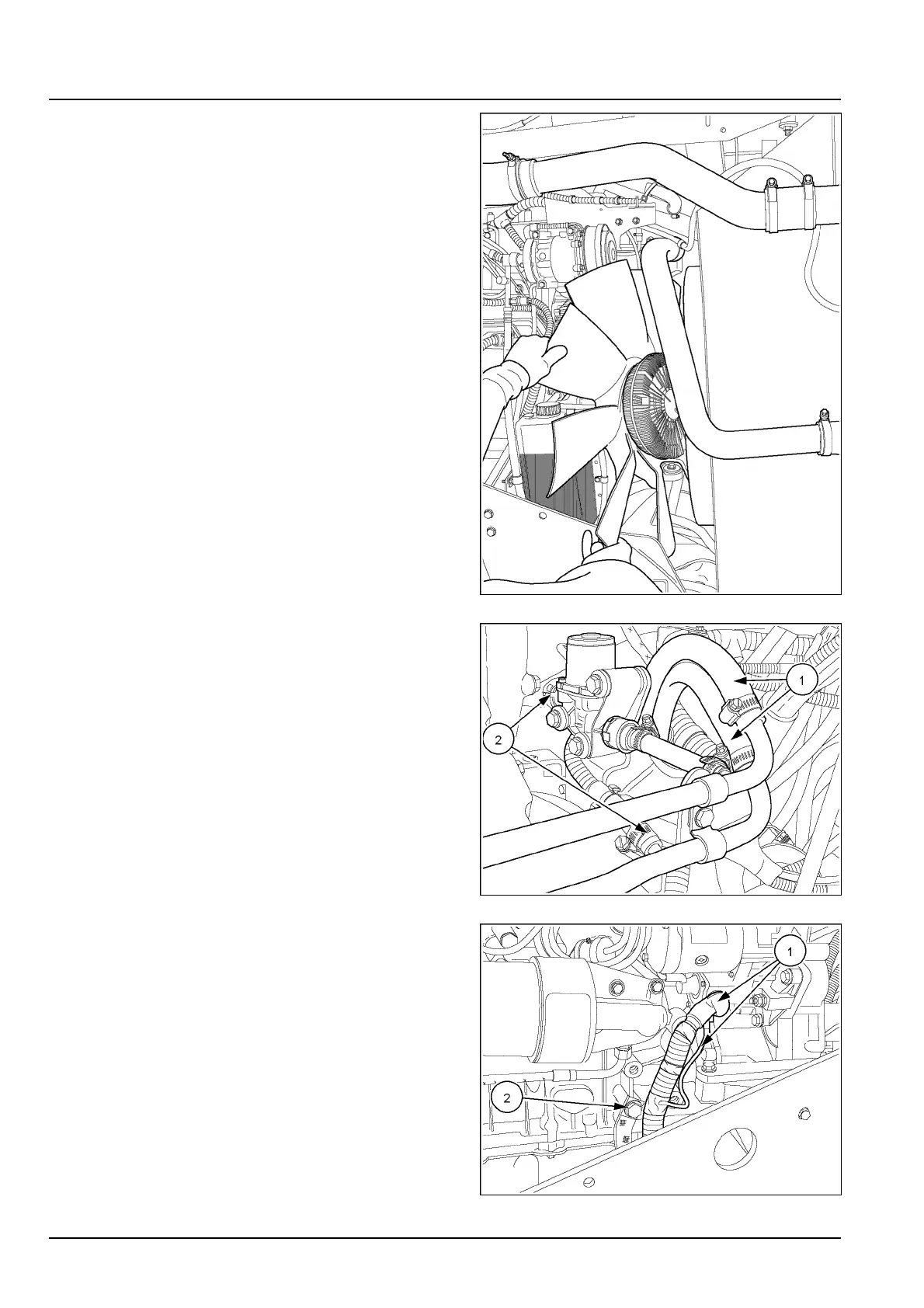 1

2

1

2