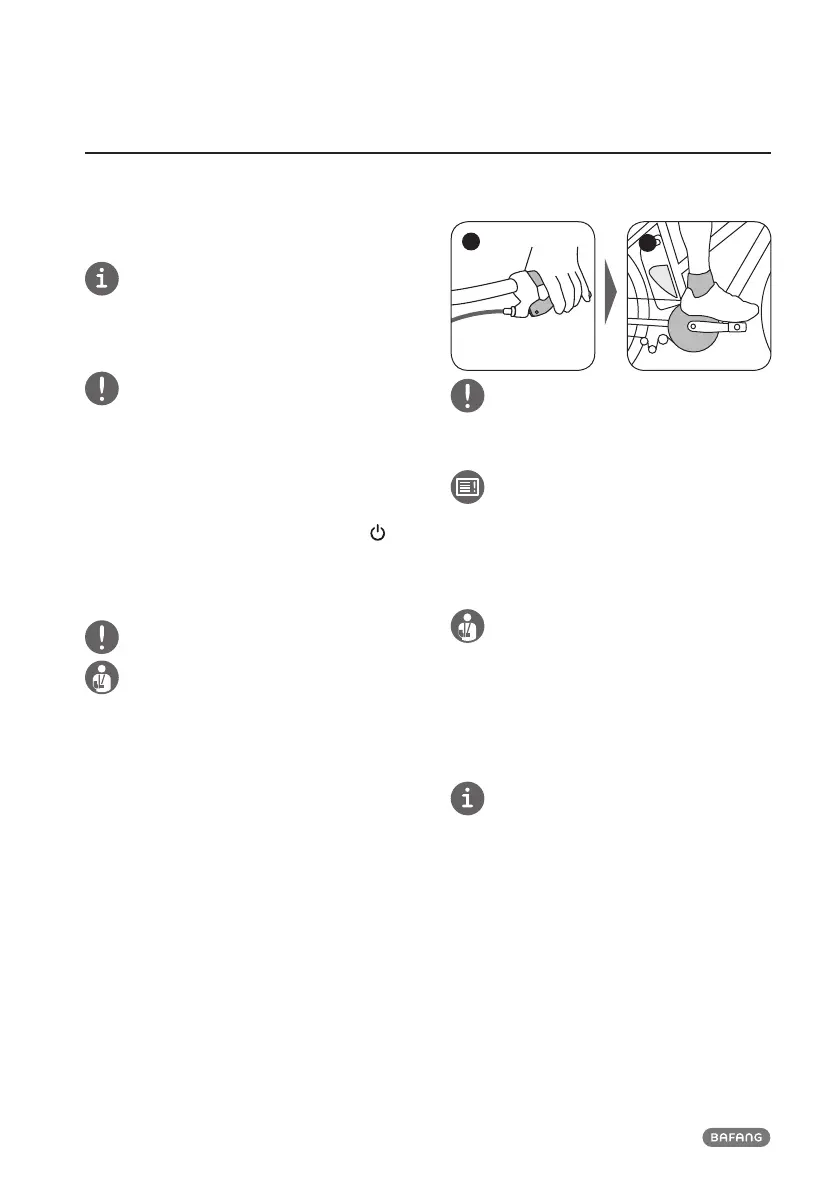 BAFANG