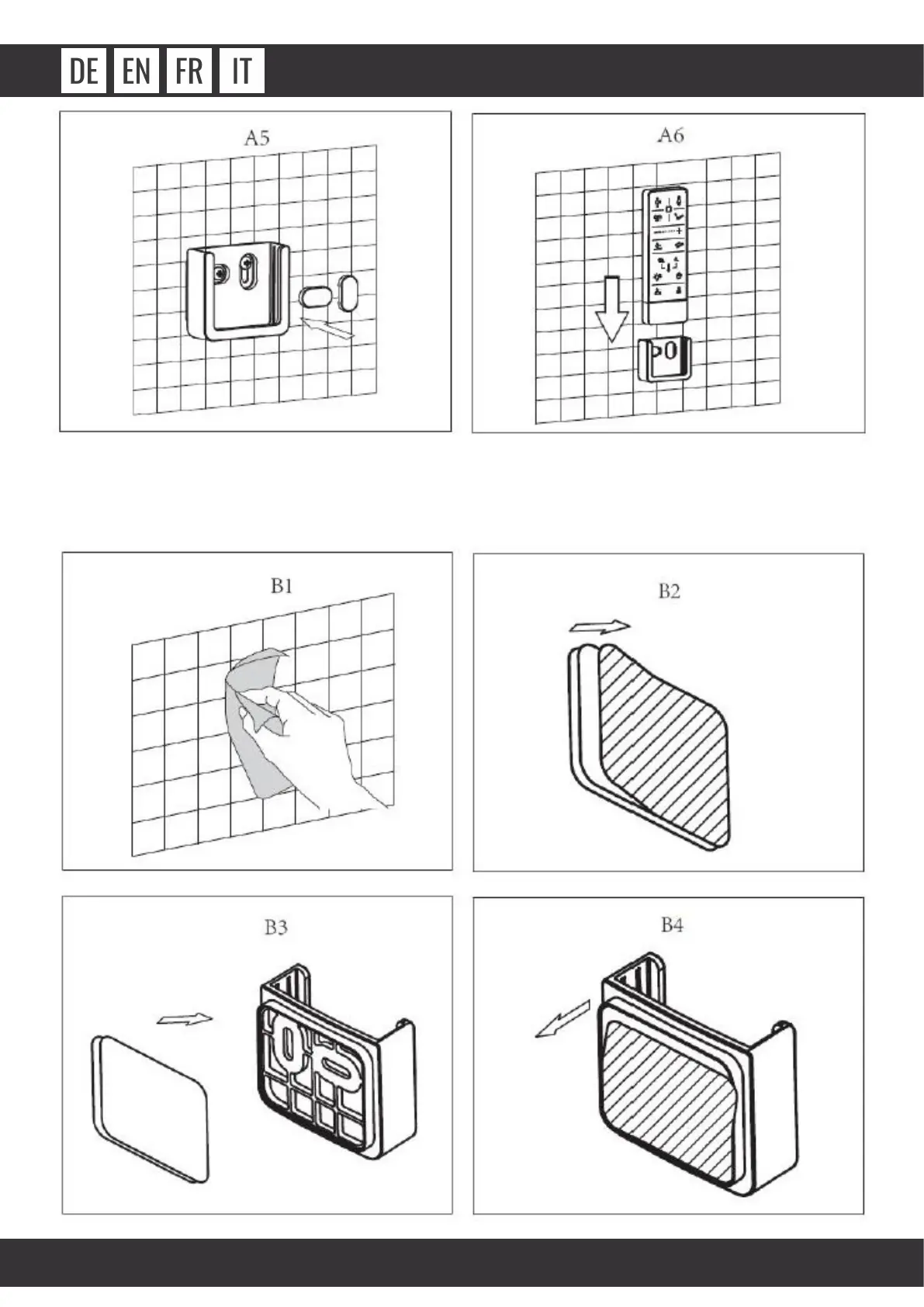 DE EN FR IT

A5

A6

B1

B2

B3

B4