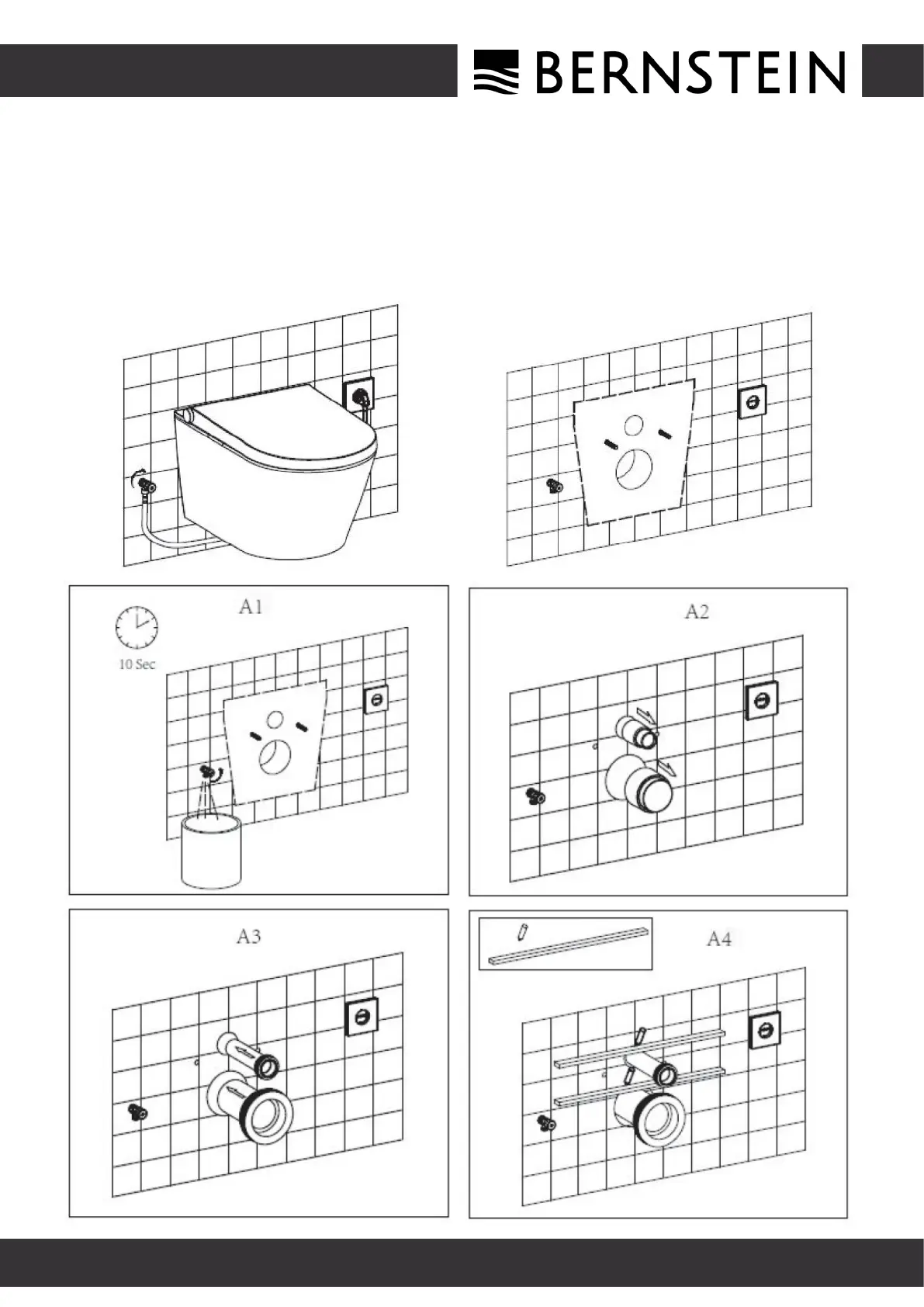 BERNSTEIN

A1

10 Sec

A2

A3

A4