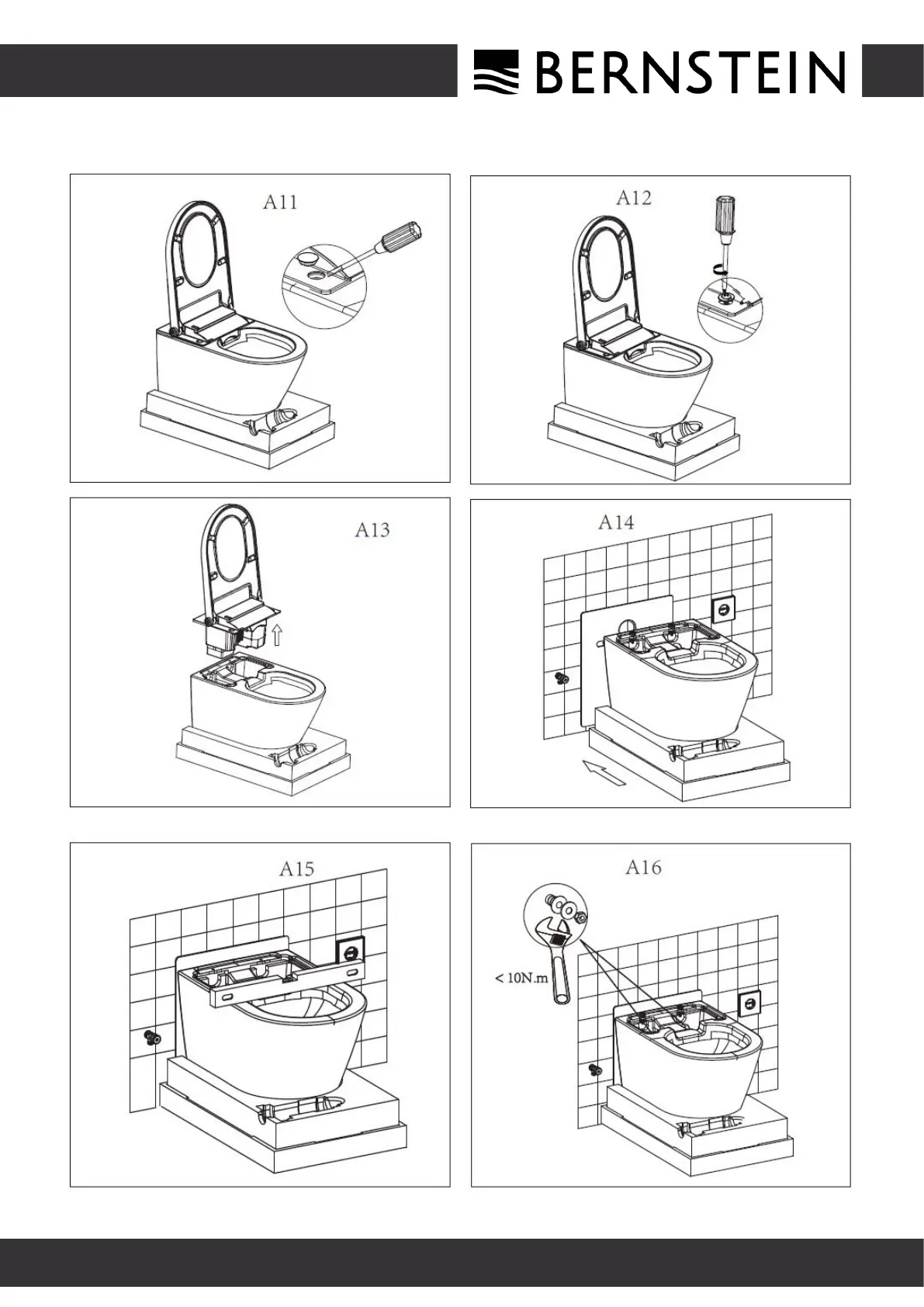 BERNSTEIN

A11

A12

A13

A14

A15

A16

< 10N.m