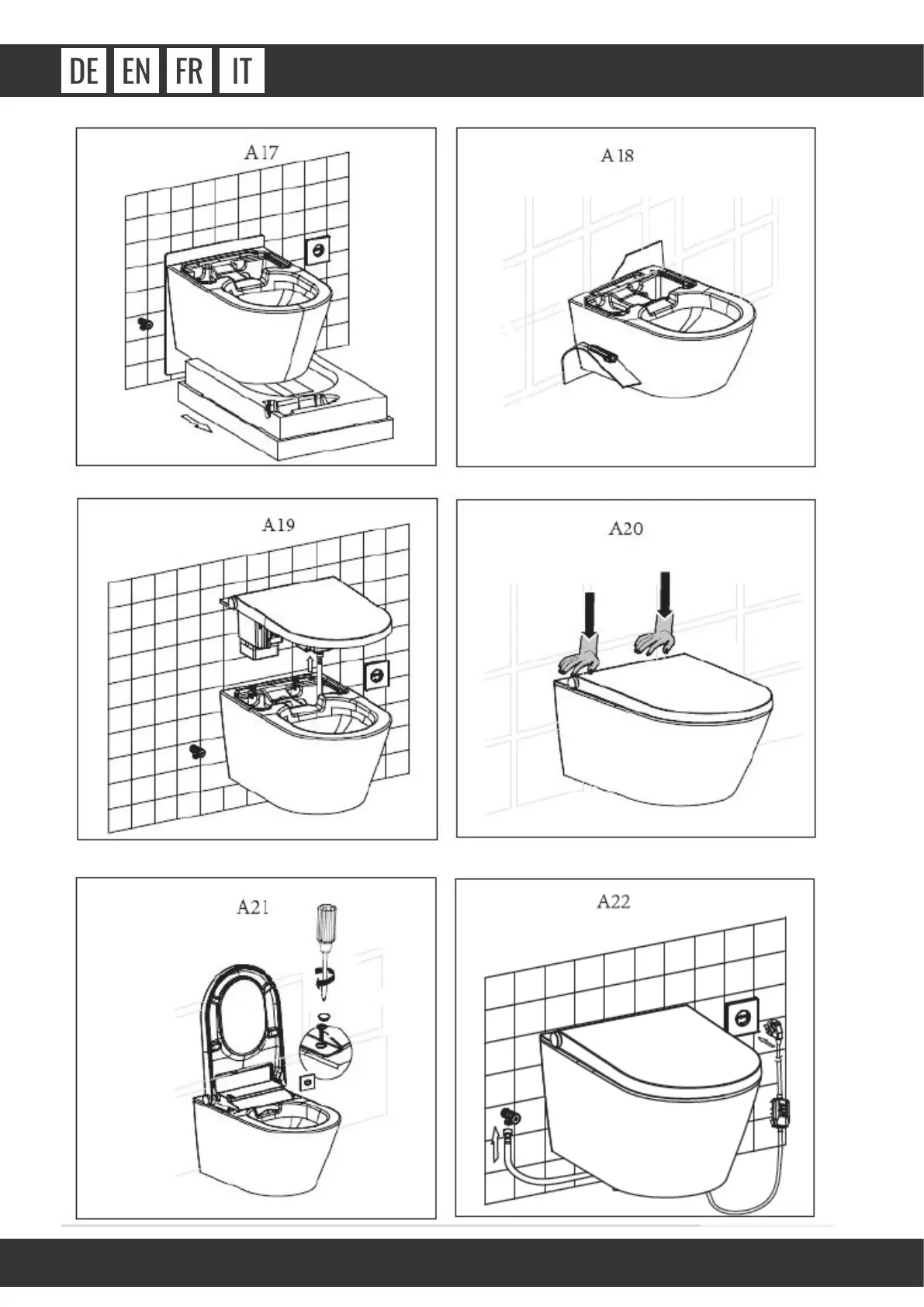 DE EN FR IT

A17

A18

A19

A20

A21

A22