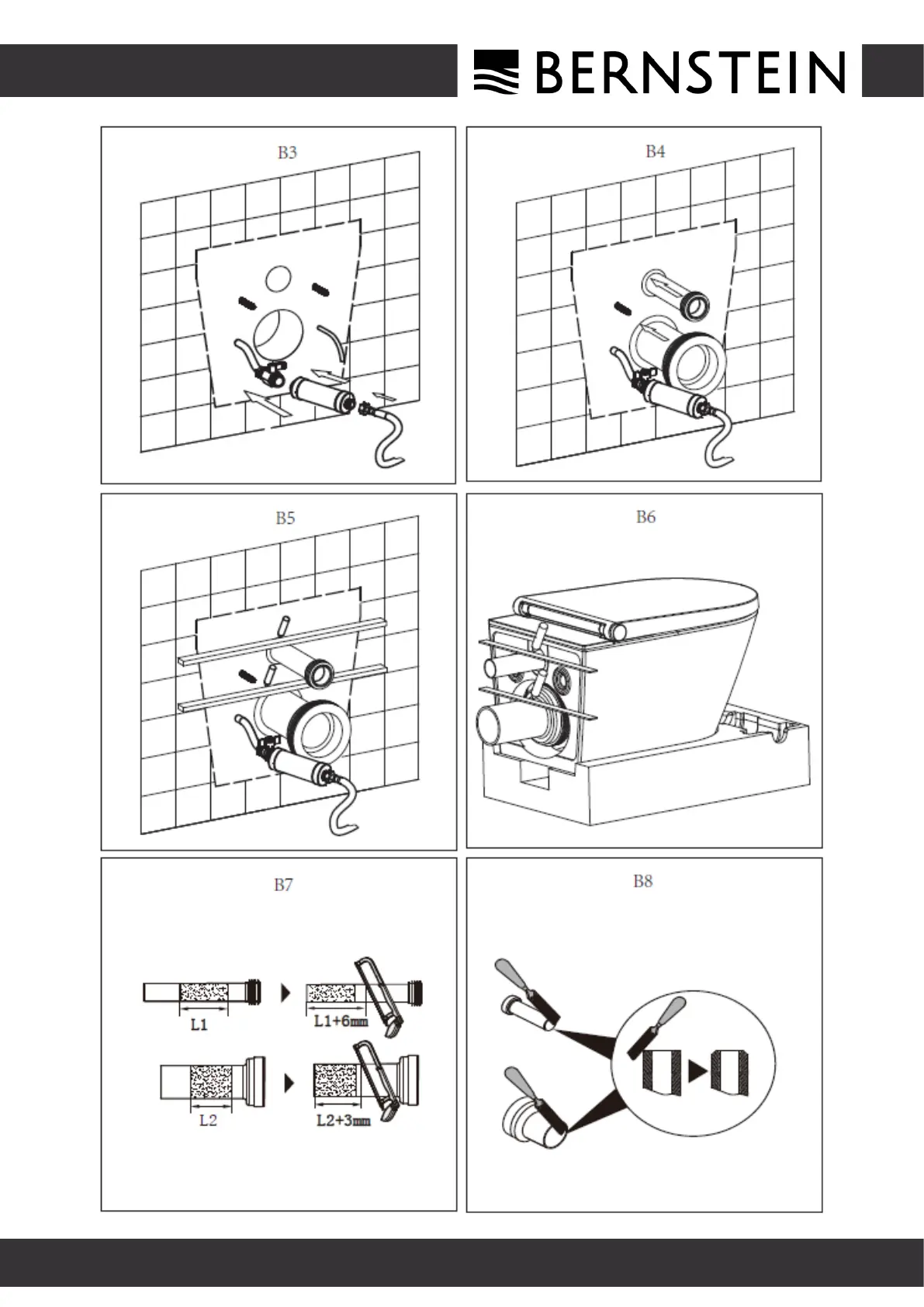 BERNSTEIN

B3

B4

B5

B6

B7

L1

L1+6mm

L2

L2+3mm

B8