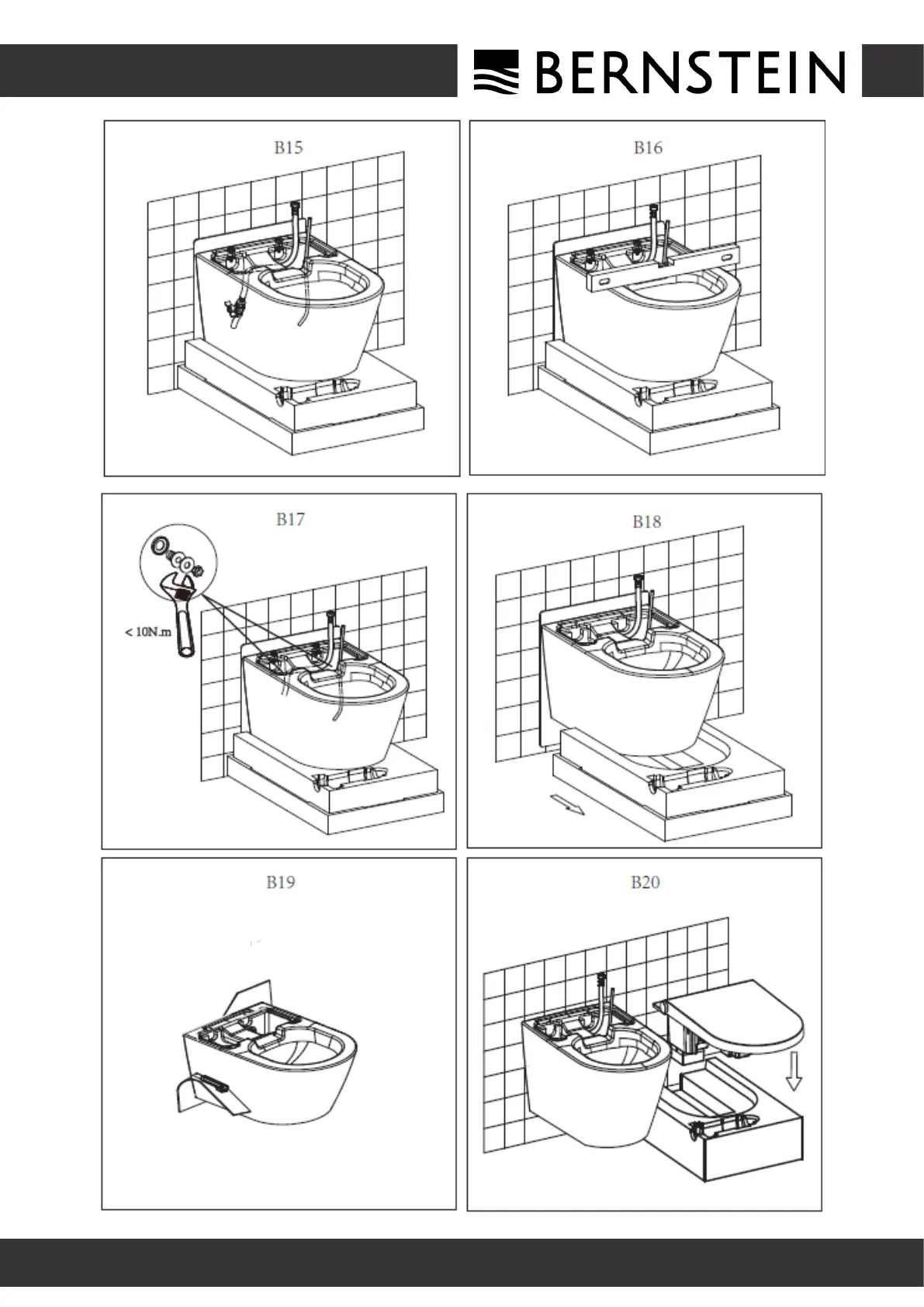 BERNSTEIN

B15

B16

B17

< 10N.m

B18

B19

B20