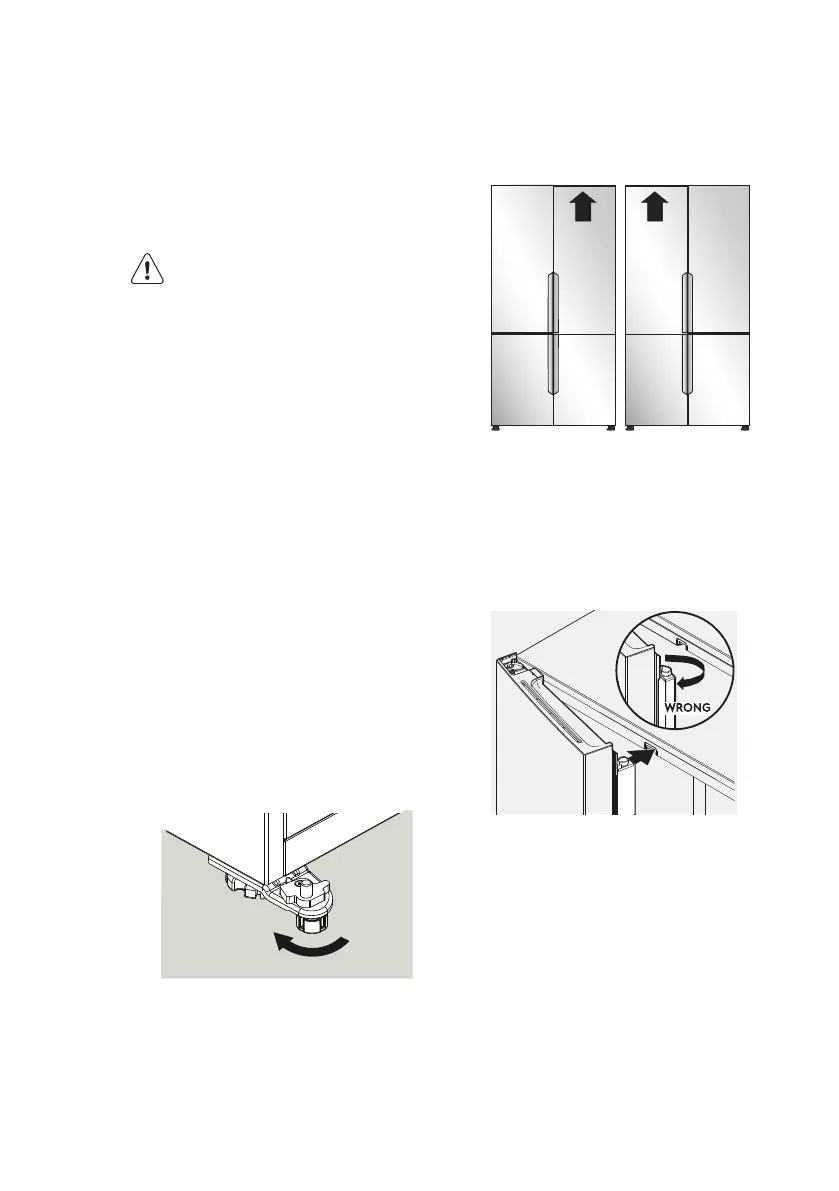 WRONG