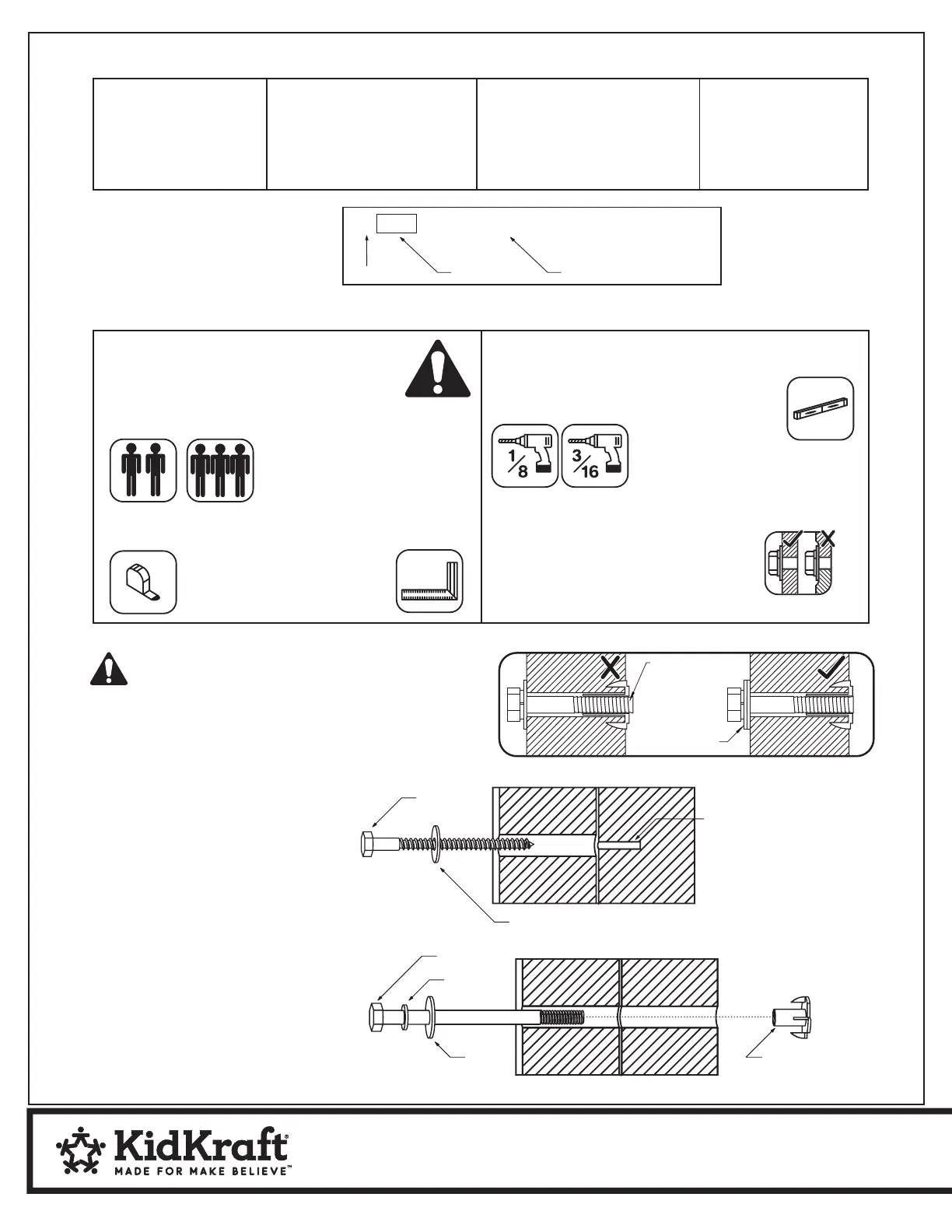 $\frac{1}{8}$

$\frac{3}{16}$

KidKraft®
MADE FOR MAKE BELIEVE™