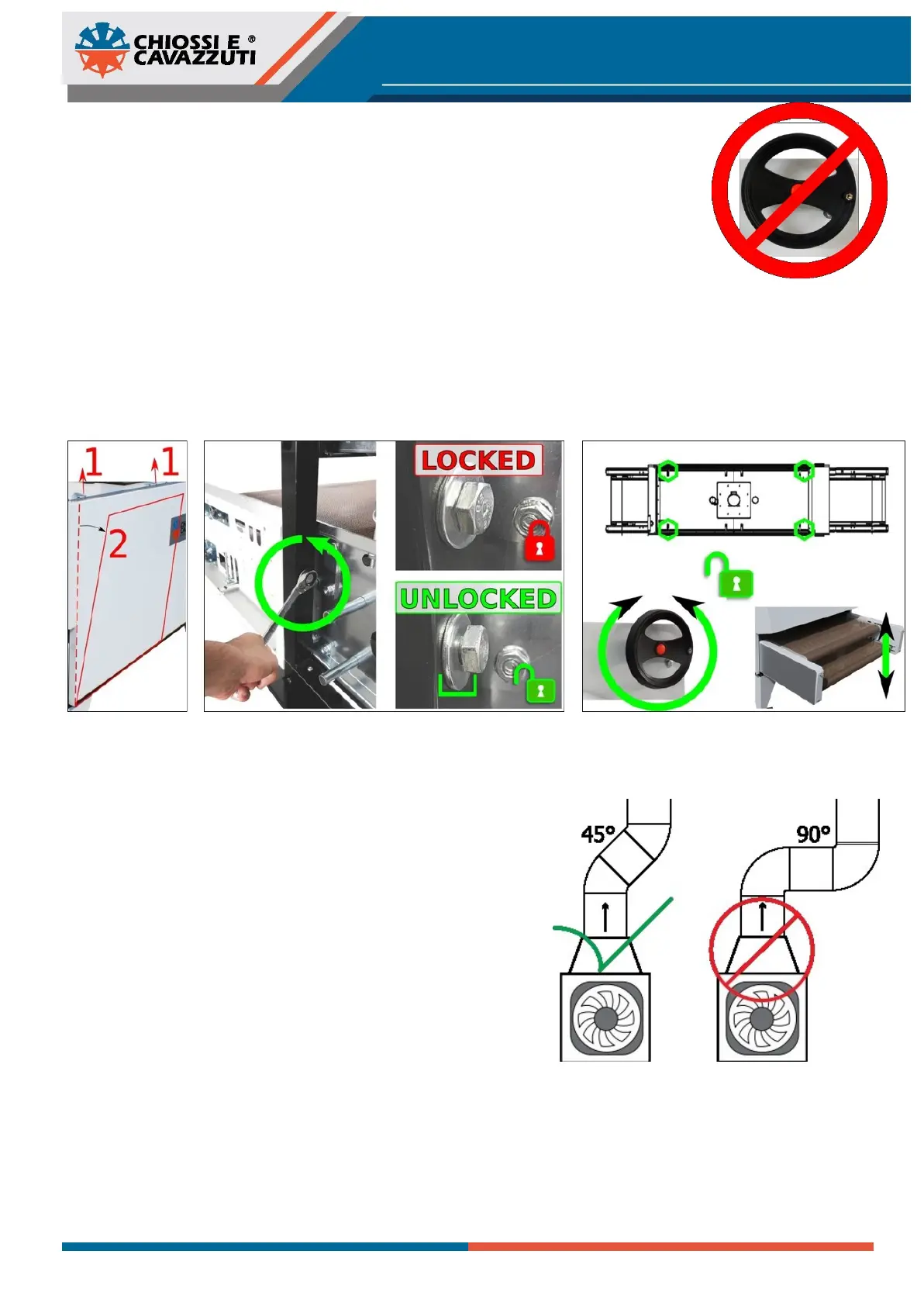 CHIOSSI E CAVAZZUTI ®

1 1
2

LOCKED
UNLOCKED

45°
90°