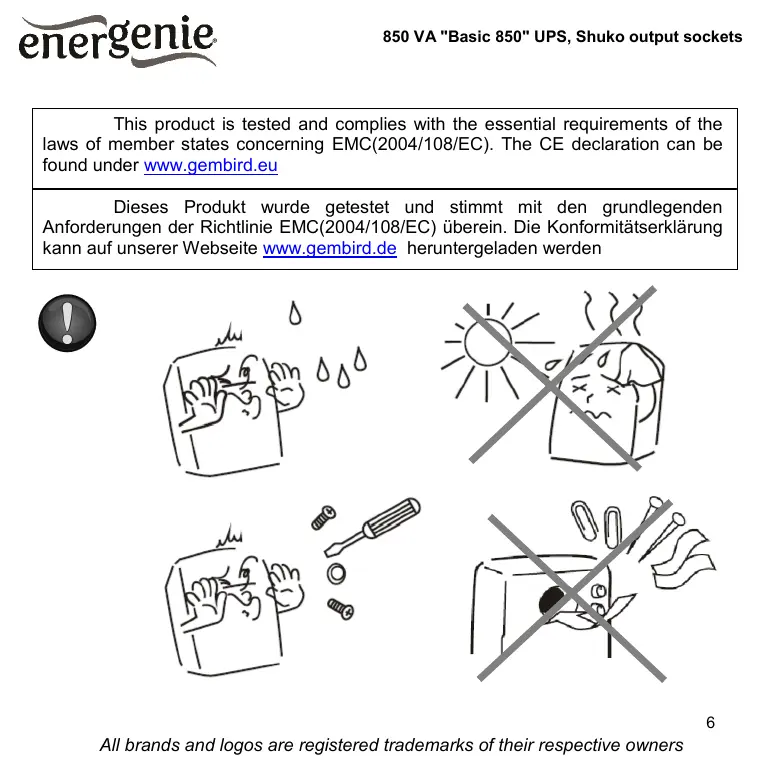 energenie

850 VA "Basic 850" UPS, Shuko output sockets

This product is tested and complies with the essential requirements of the laws of member states concerning EMC(2004/108/EC). The CE declaration can be found under www.gembird.eu

Dieses Produkt wurde getestet und stimmt mit den grundlegenden Anforderungen der Richtlinie EMC(2004/108/EC) überein. Die Konformitätserklärung kann auf unserer Webseite www.gembird.de heruntergeladen werden

6

All brands and logos are registered trademarks of their respective owners