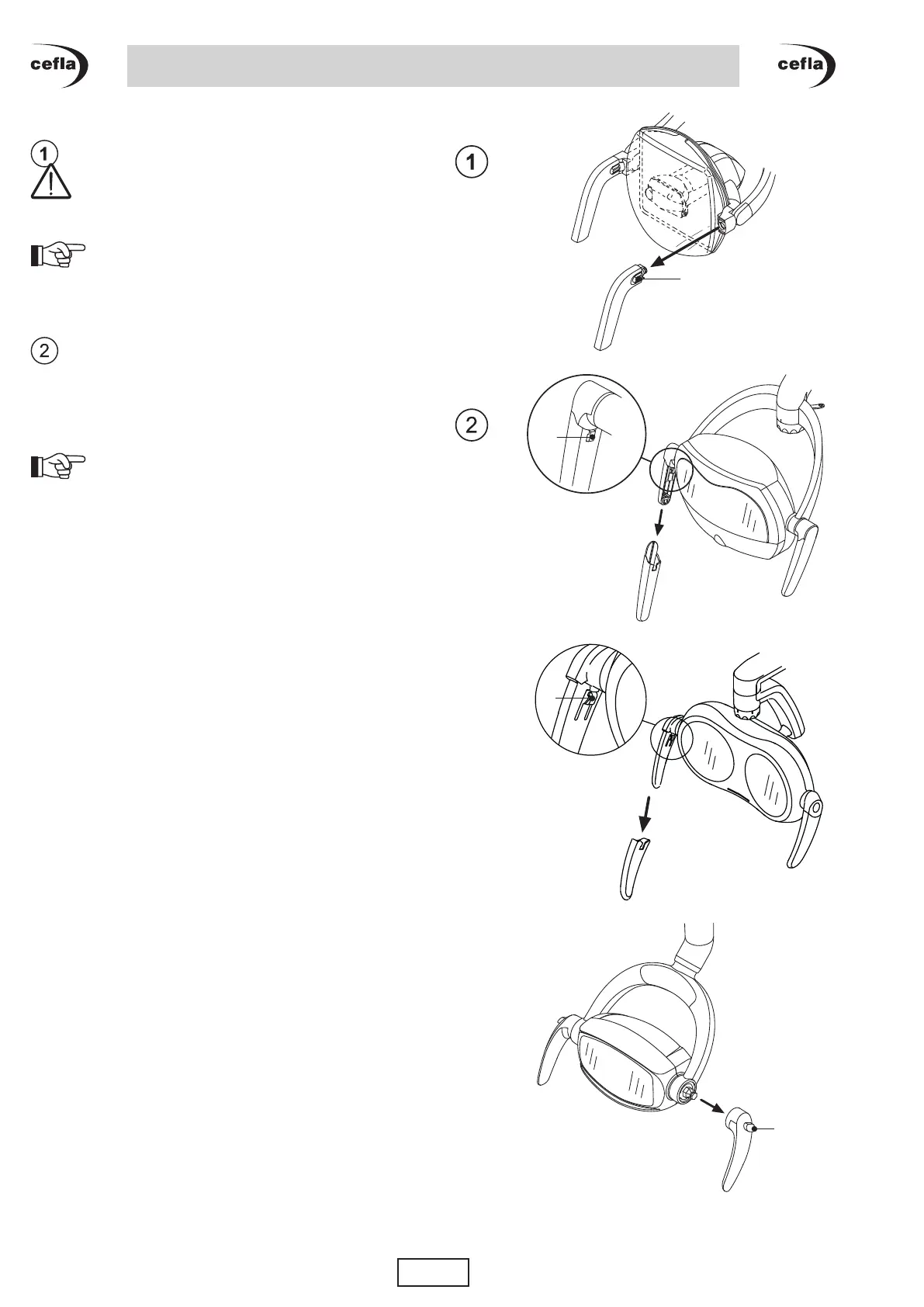 cefla

cefla

1

1

2

2