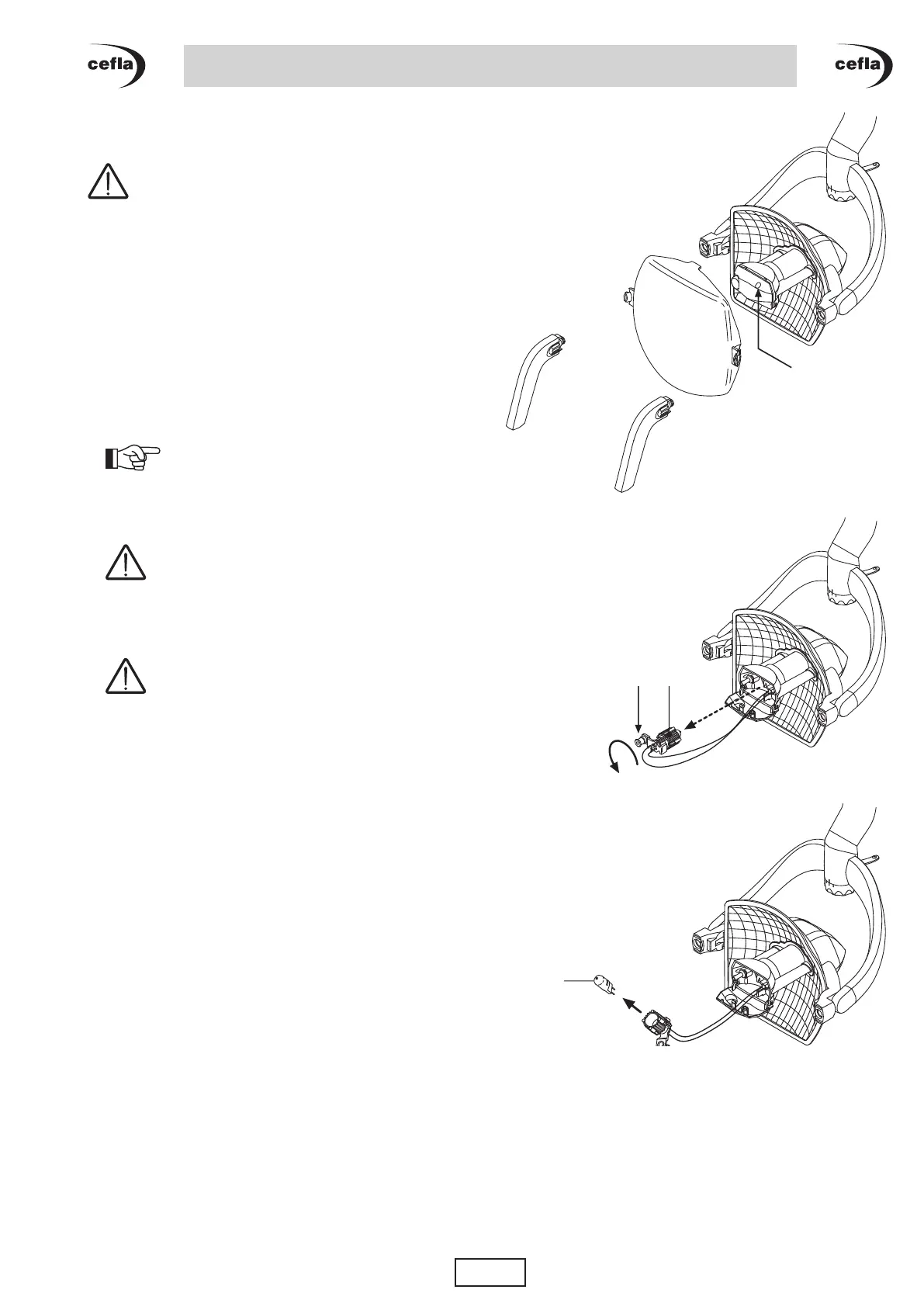 cefla

cefla