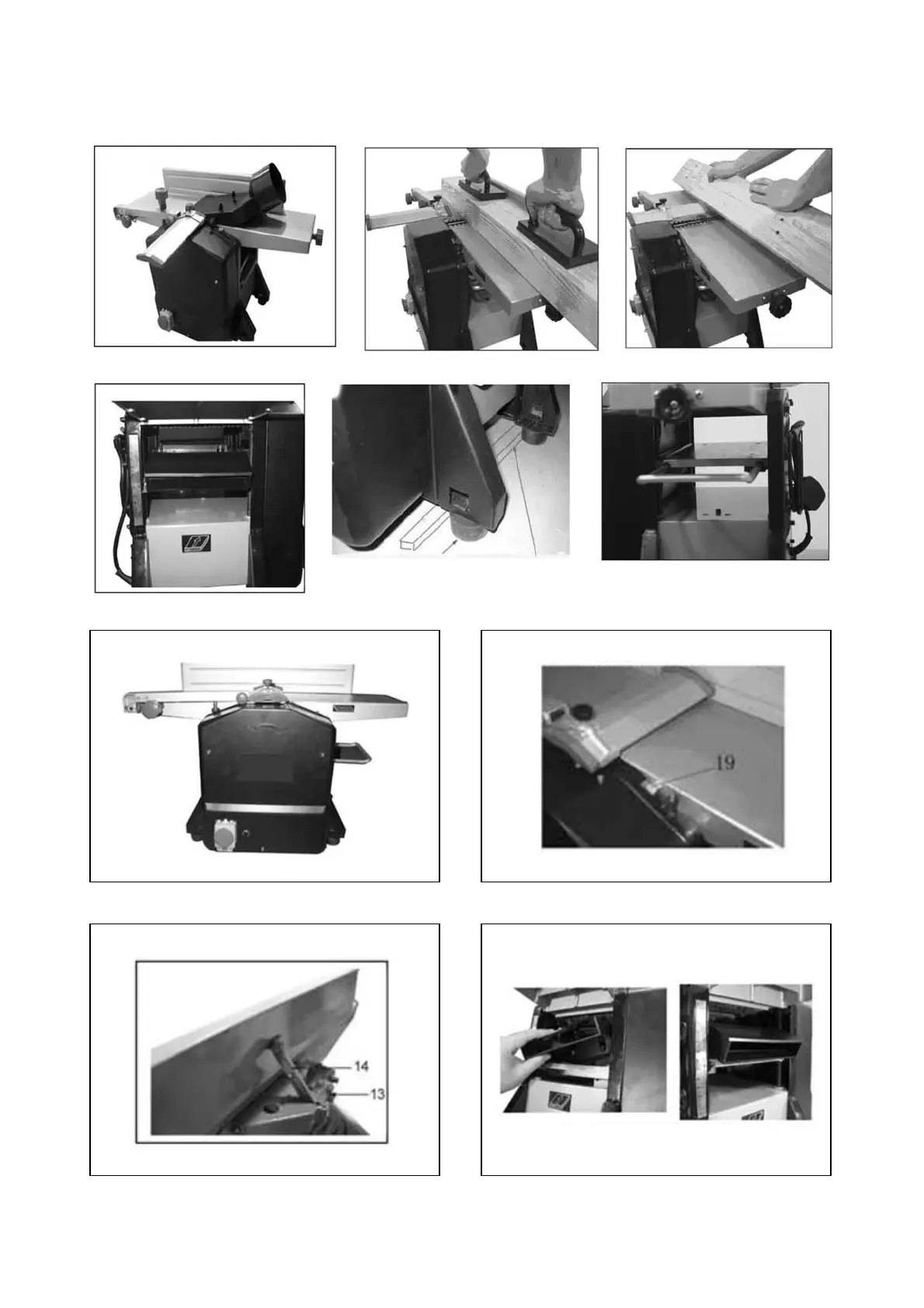 19

14

13