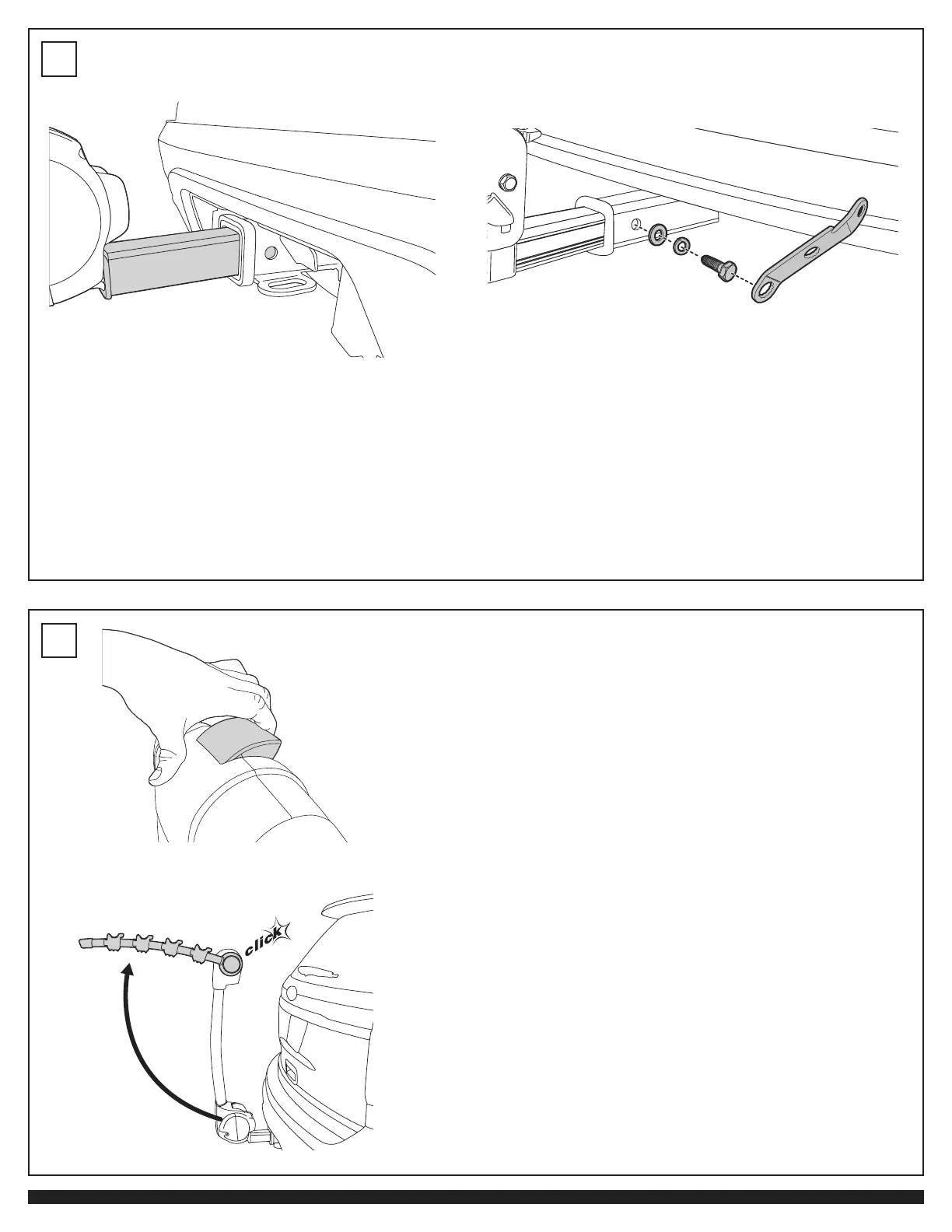 click