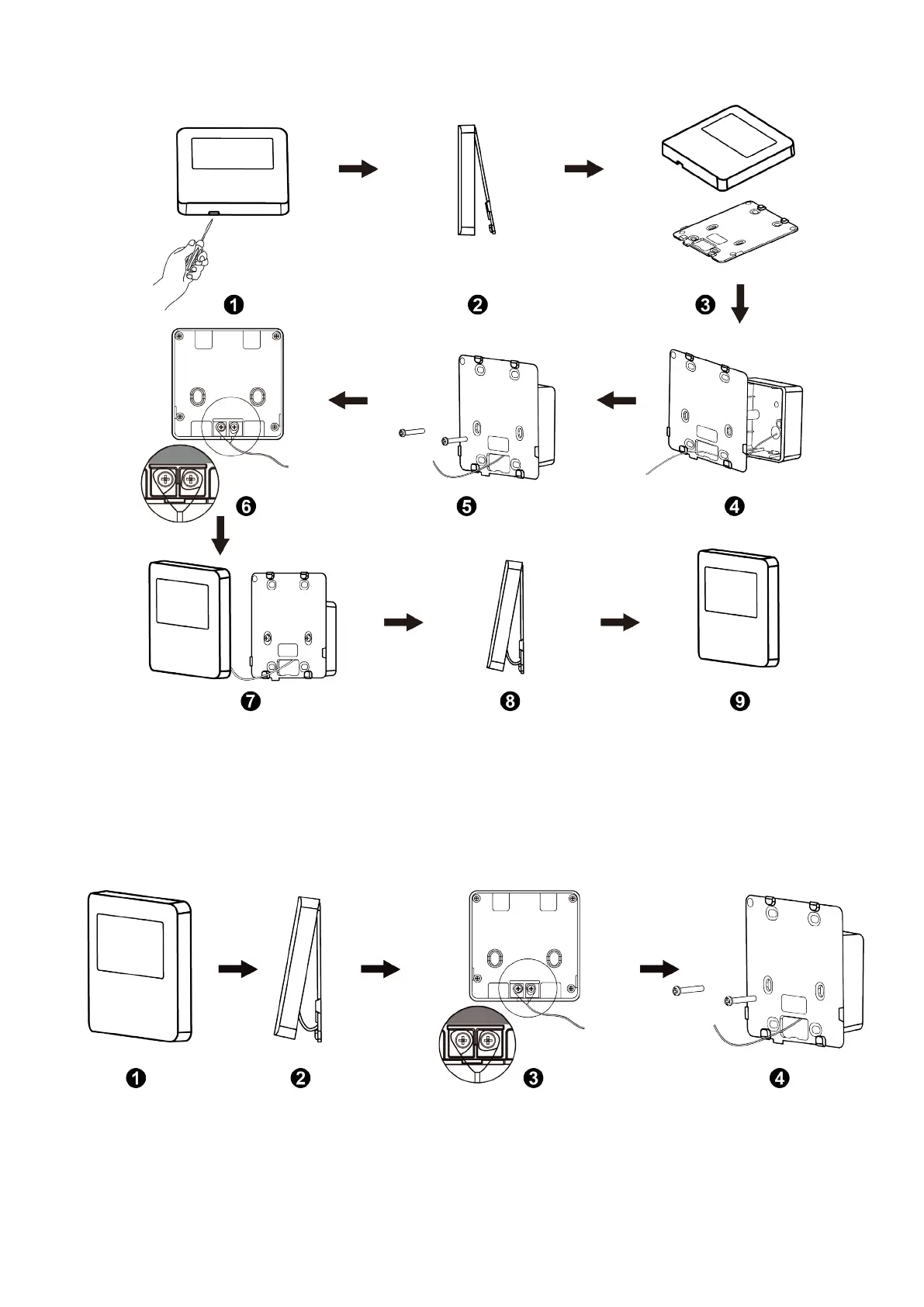 ❶ ❷ ❸
❻ ❺ ❹
❼ ❽ ❾

❶ ❷ ❸ ❹