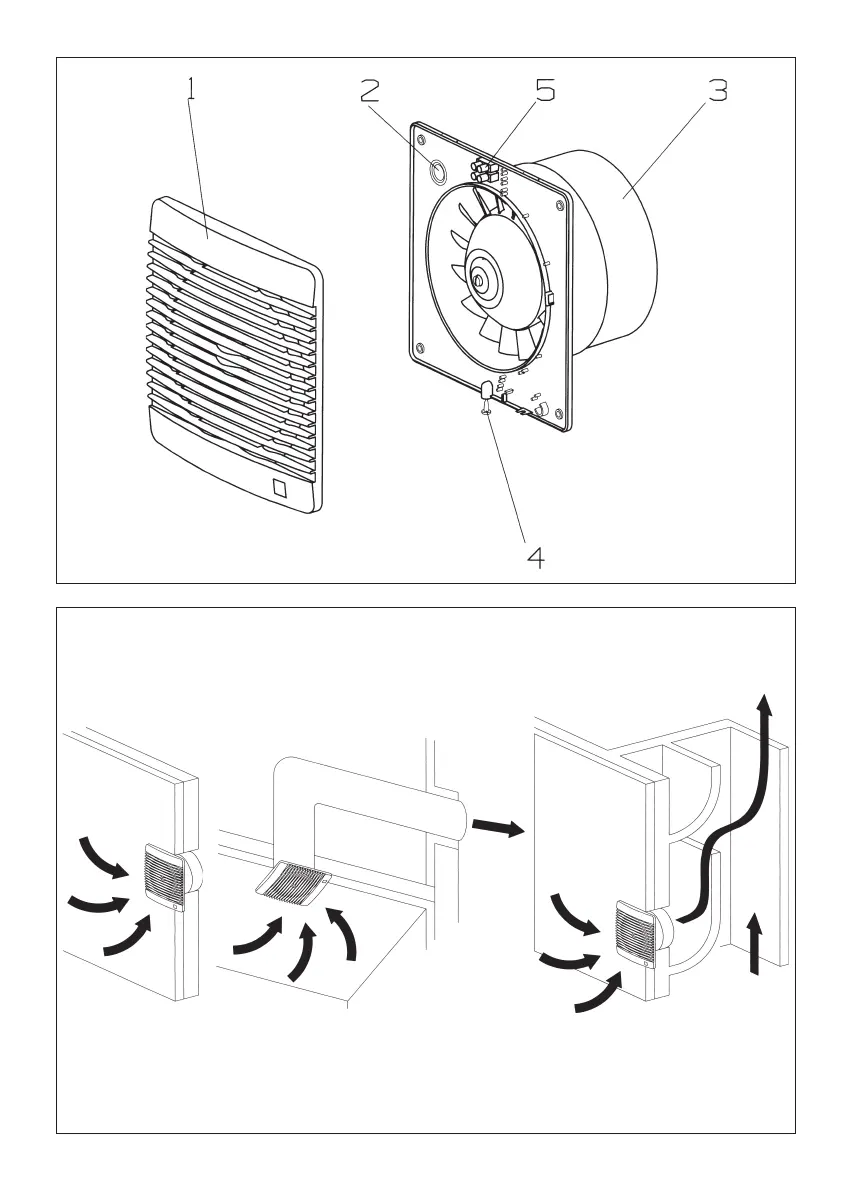 1
2
5
3
4