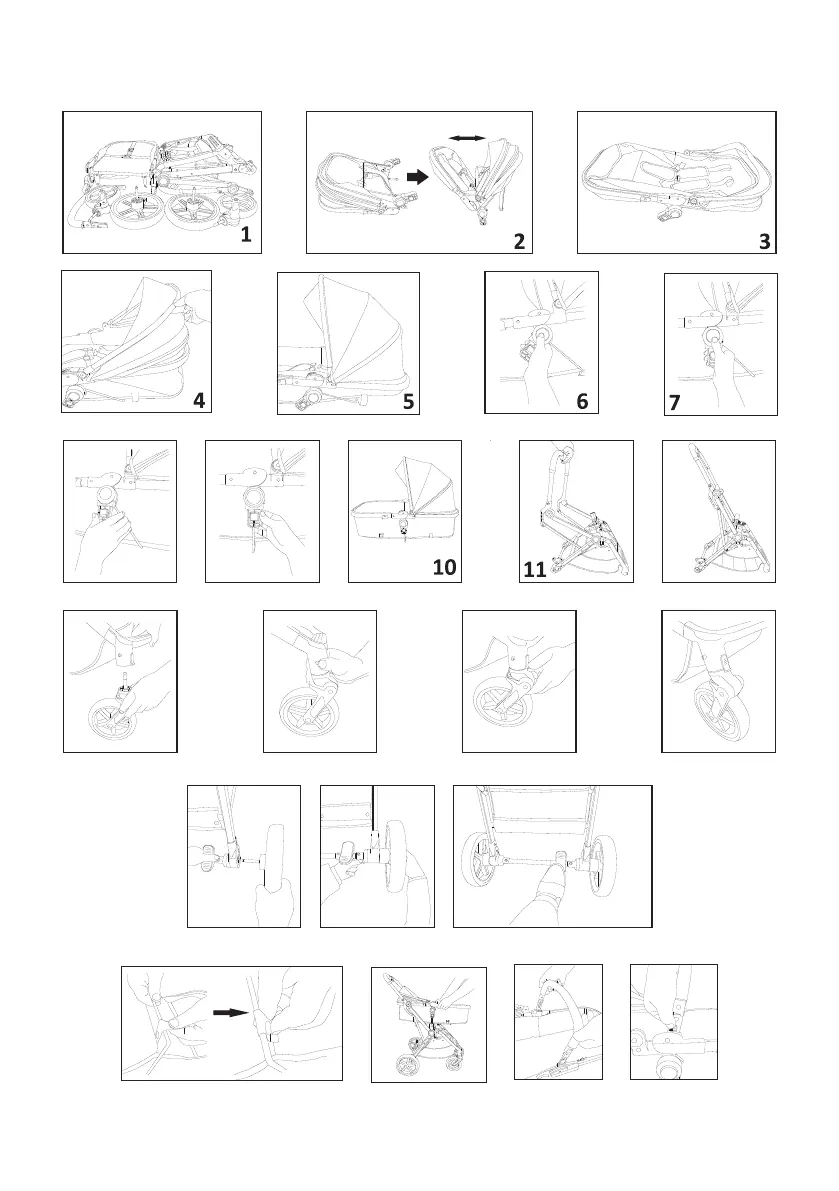 1

2

3

4

5

6

7

10

11