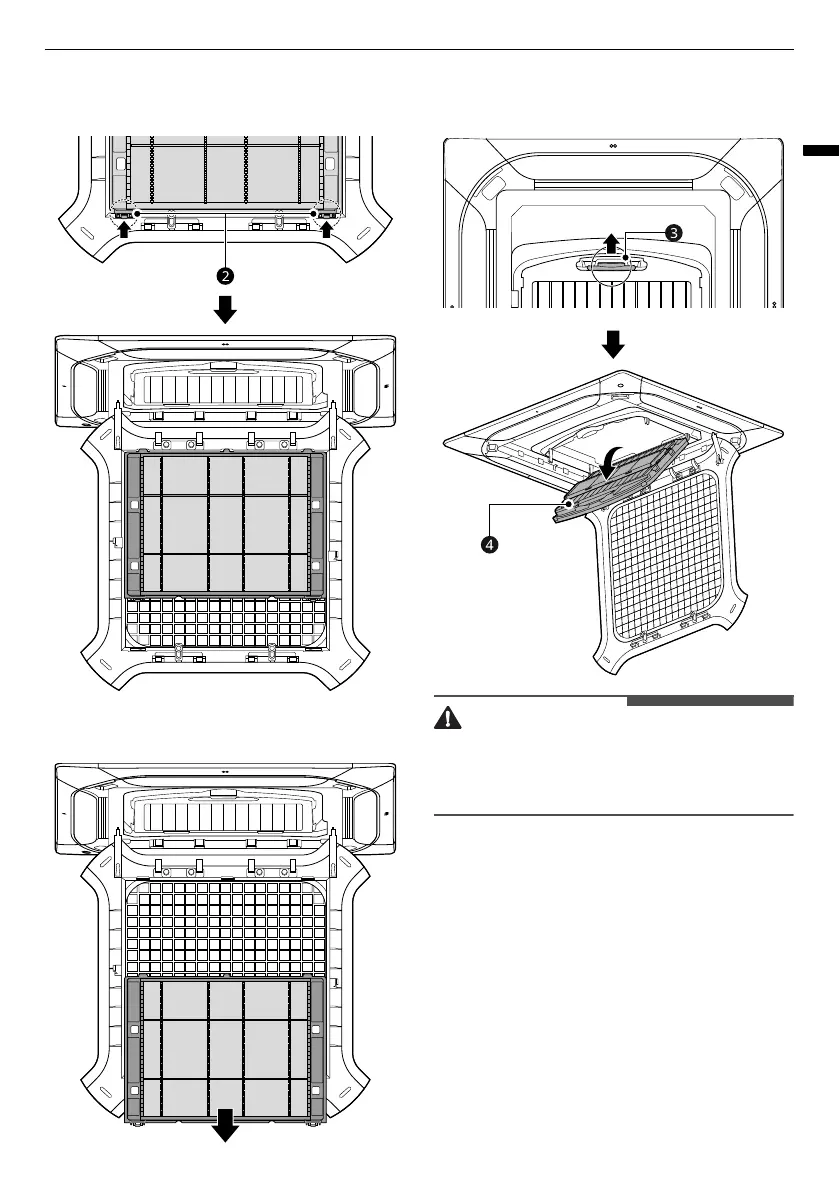 2

3

4