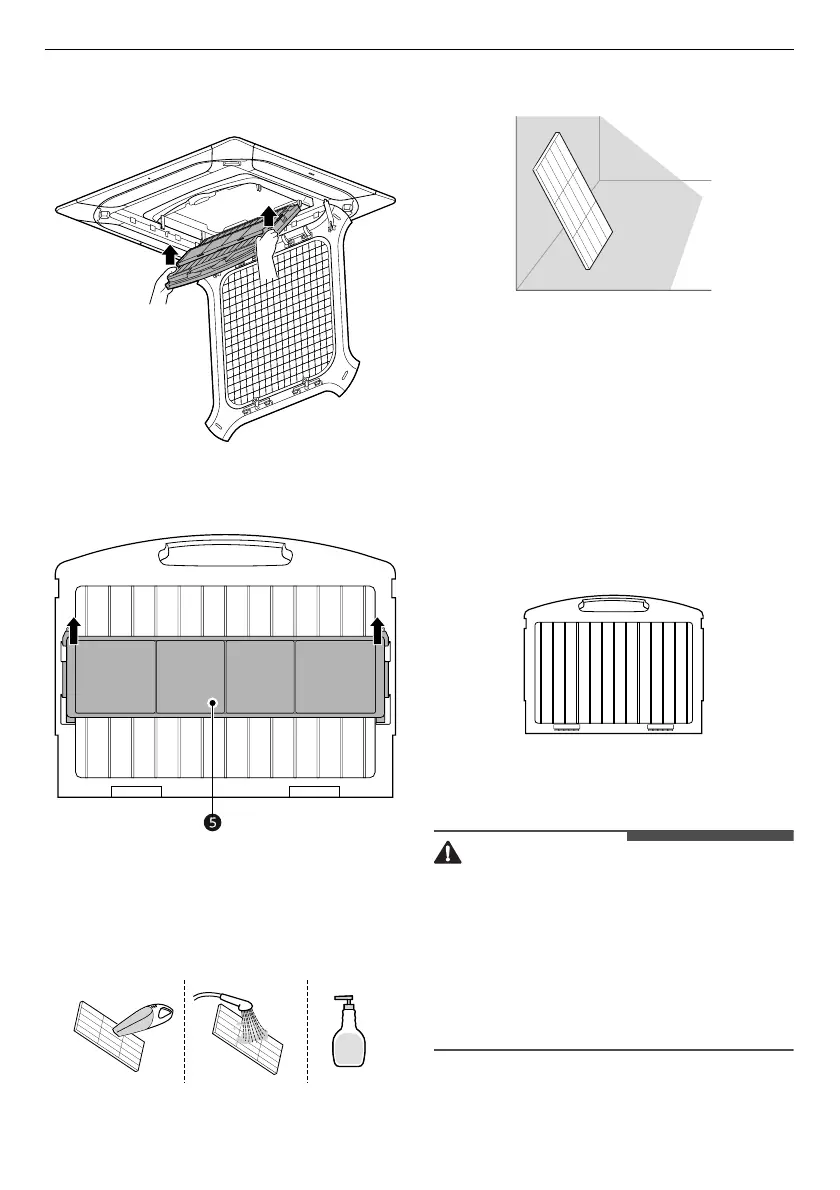 5