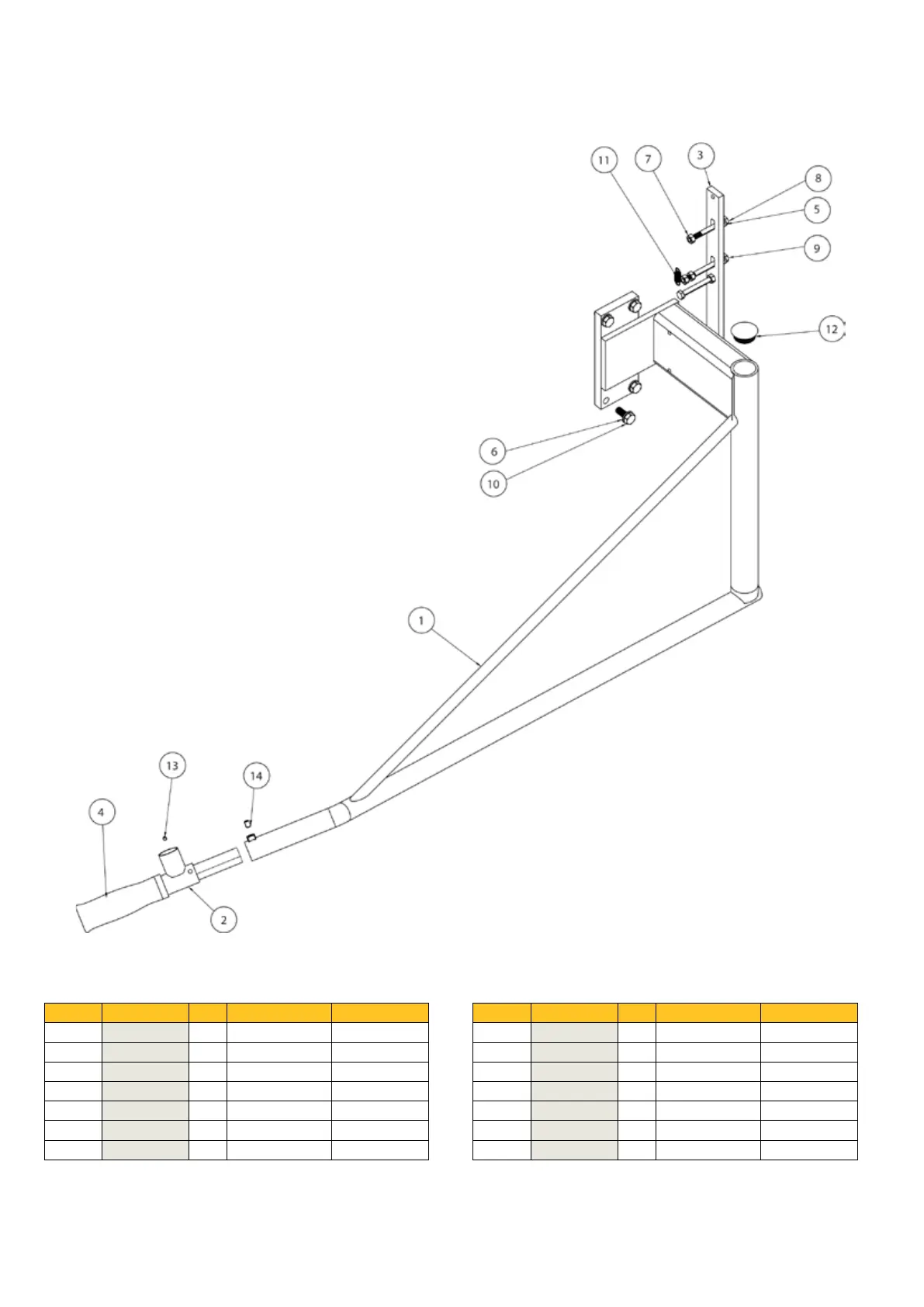 11 7 3 8 5 9 12 6 10 1 13 14 4 2