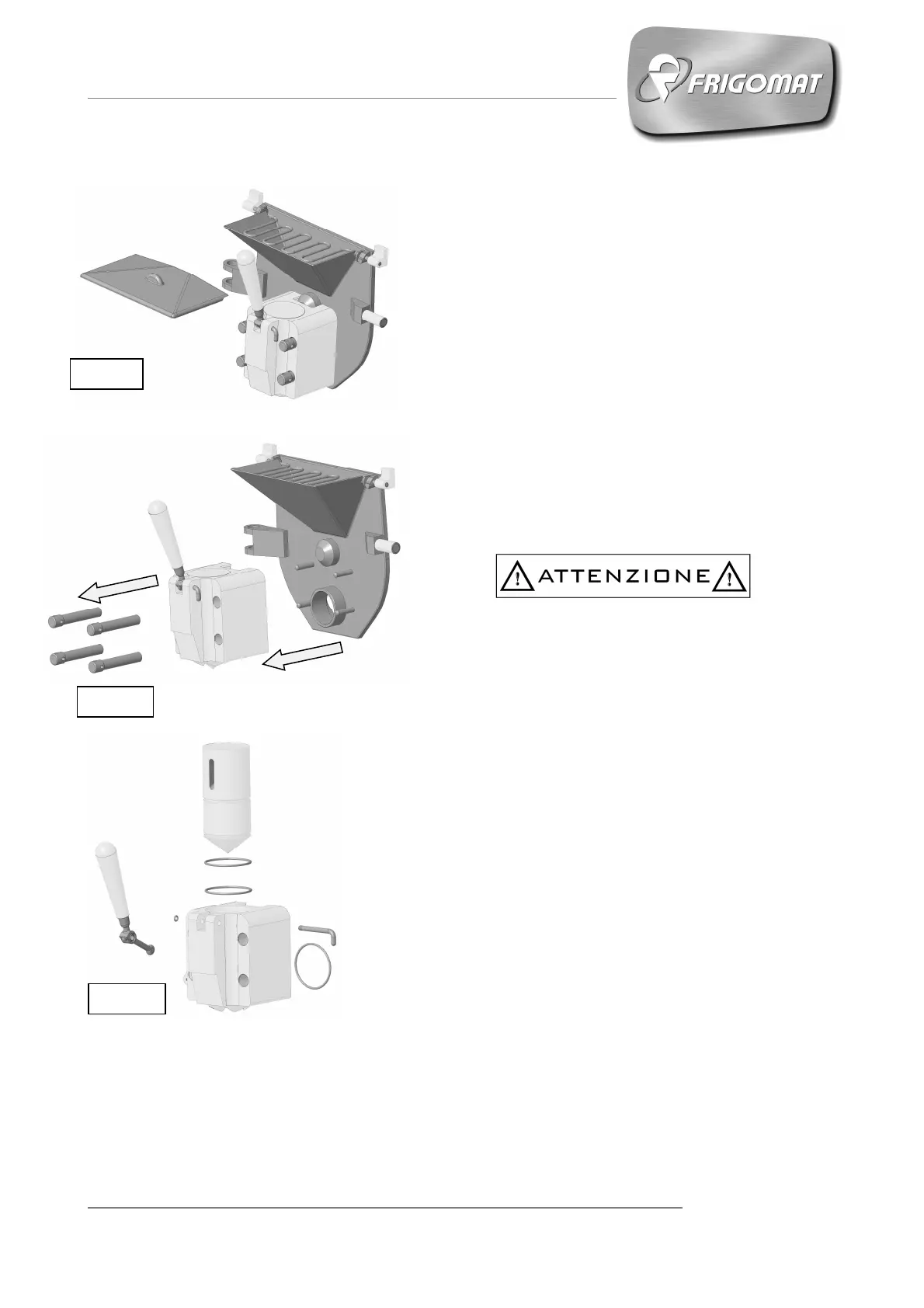 FRIGOMAT

ATTENZIONE