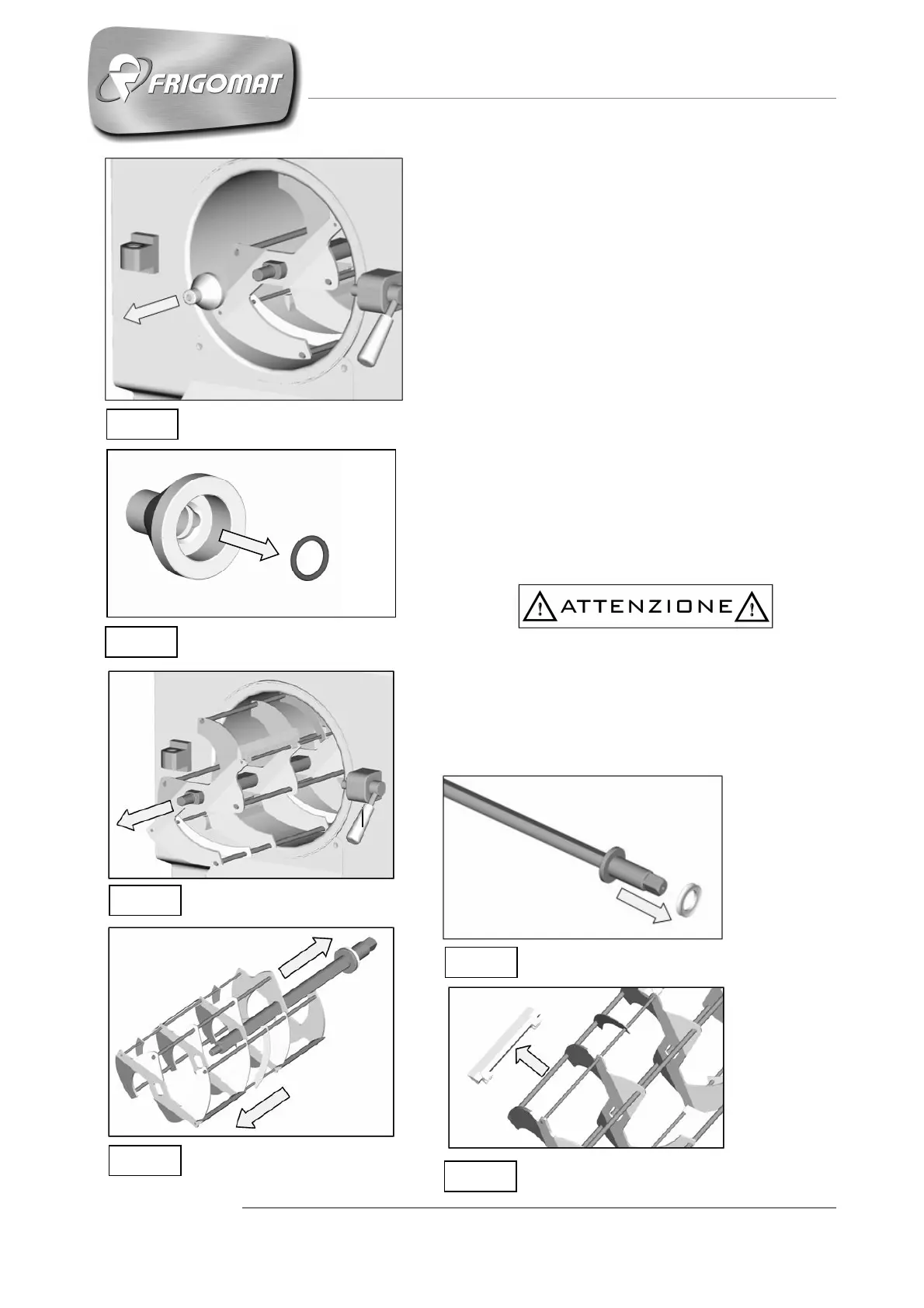 FRIGOMAT

ATTENZIONE