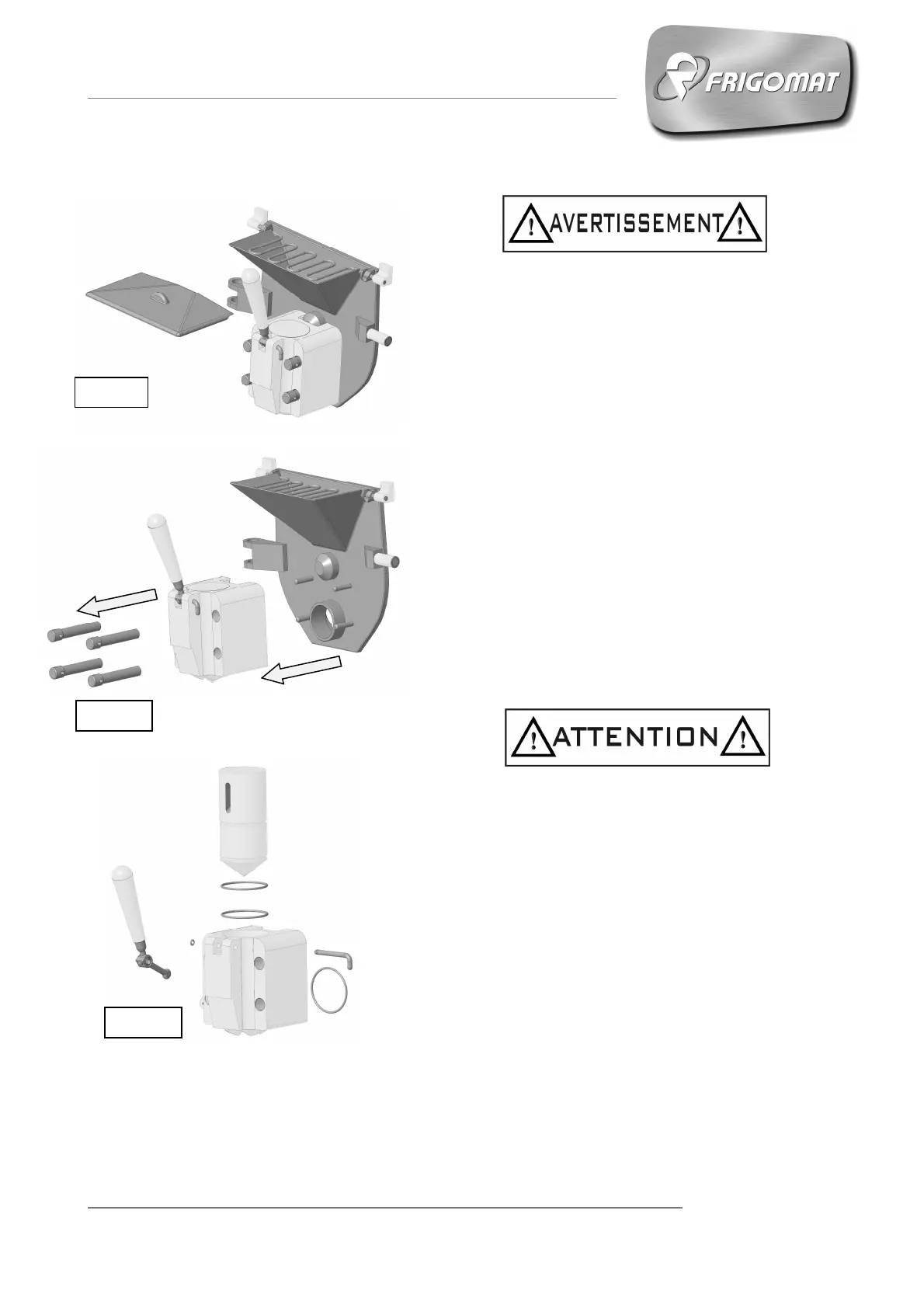 FRIGOMAT

AVERTISSEMENT

ATTENTION