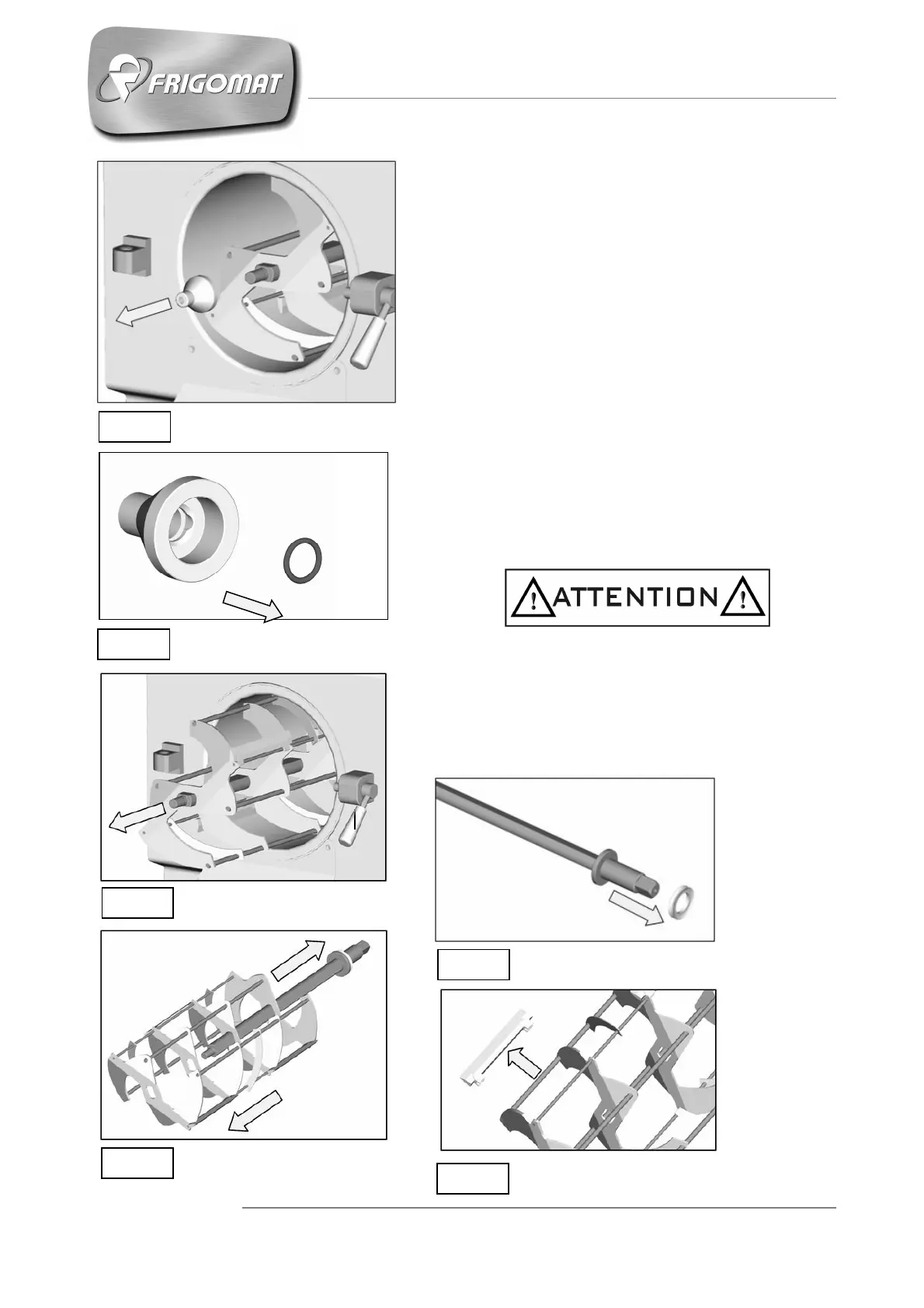 FRIGOMAT

ATTENTION