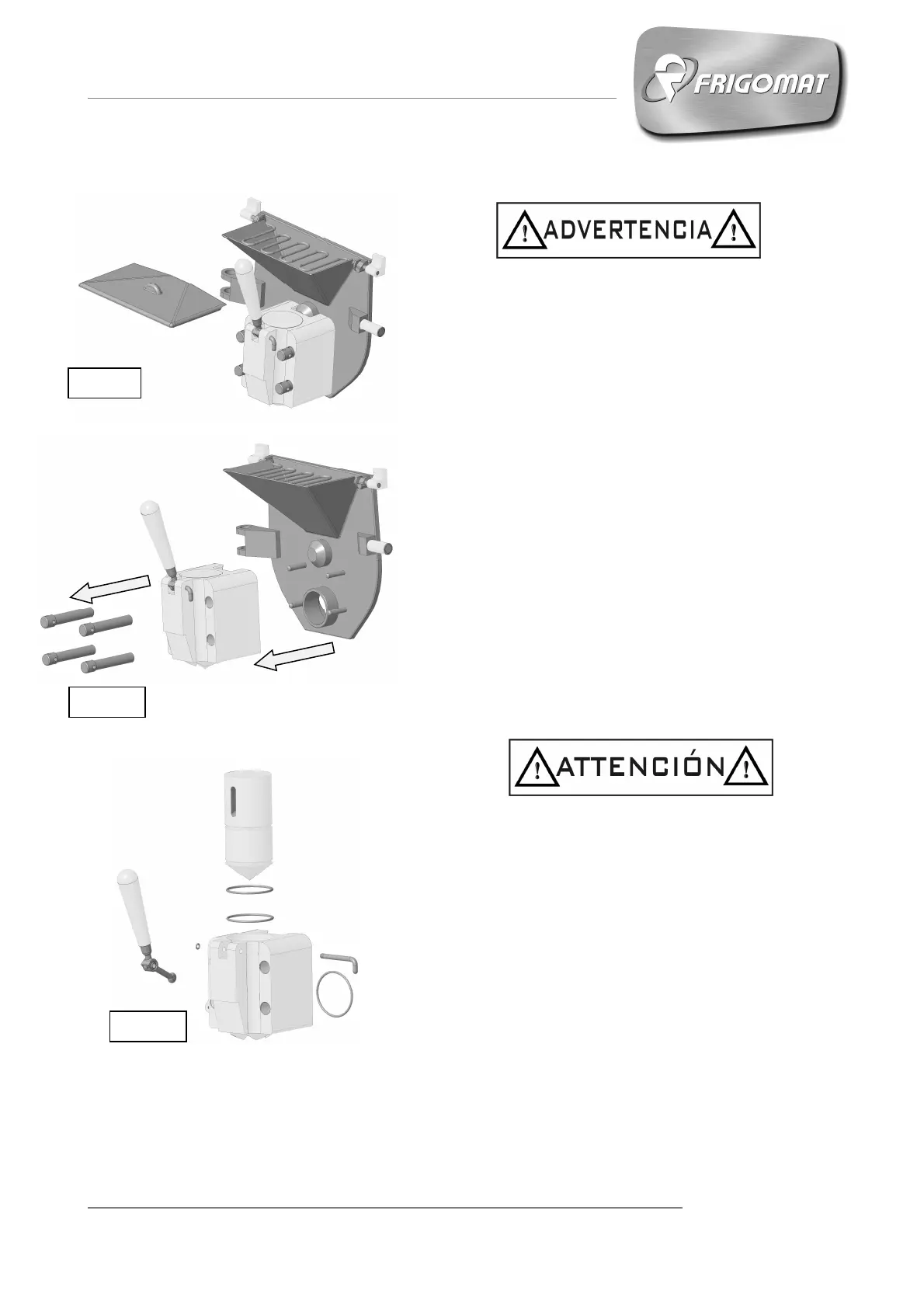 FRIGOMAT

ADVERTENCIA

ATTENCIÓN