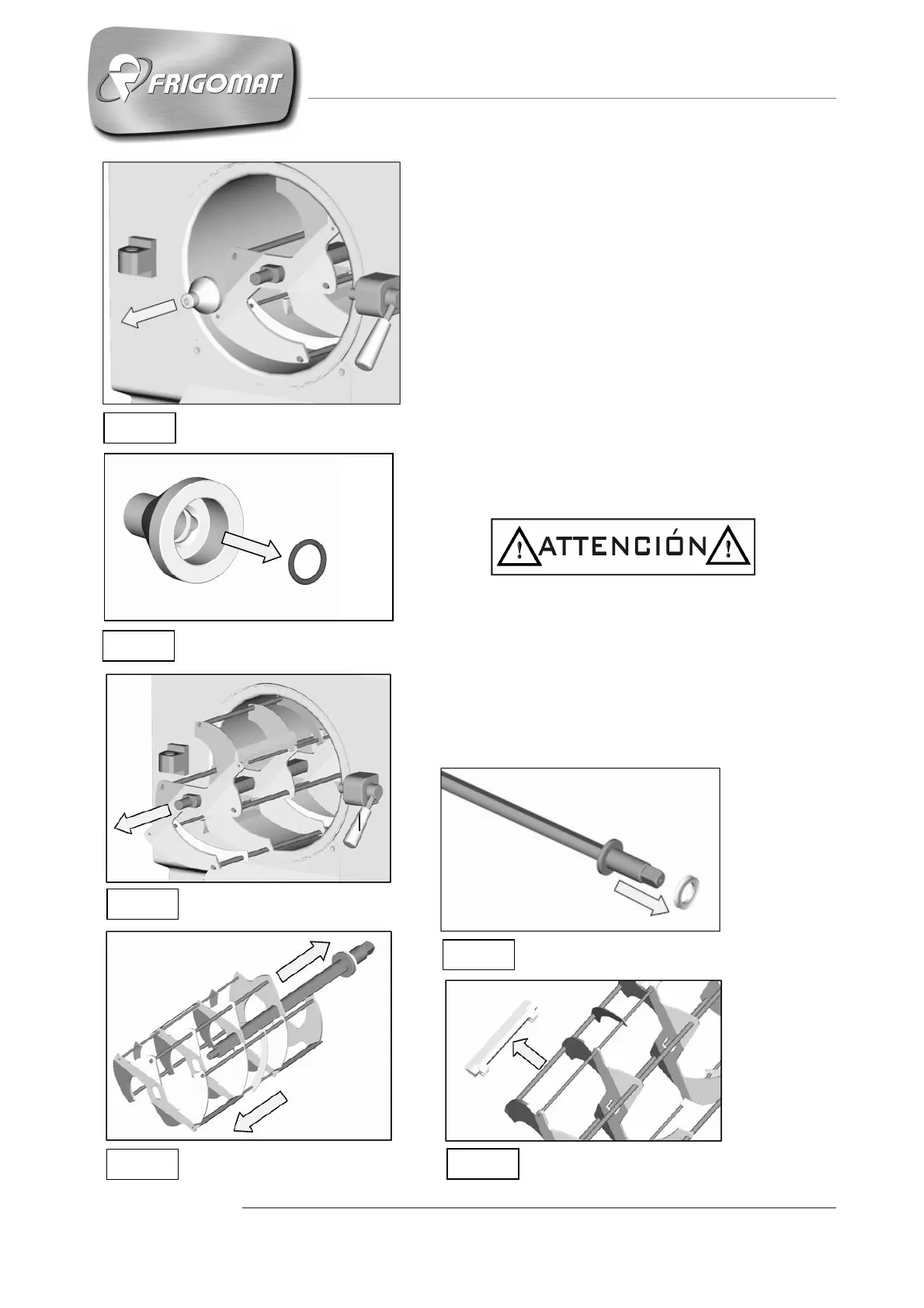 FRIGOMAT

ATTENCIÓN