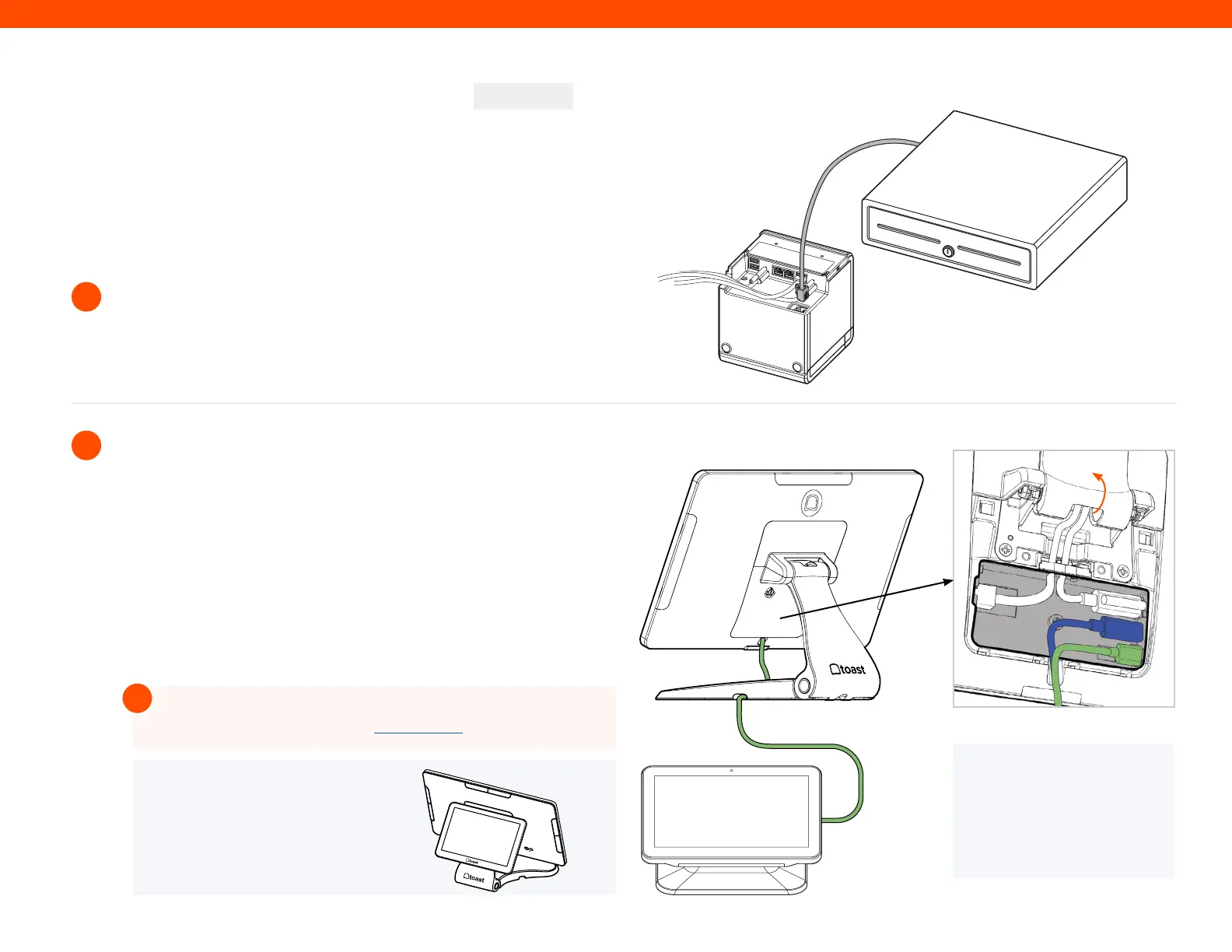 toast

toast

toast