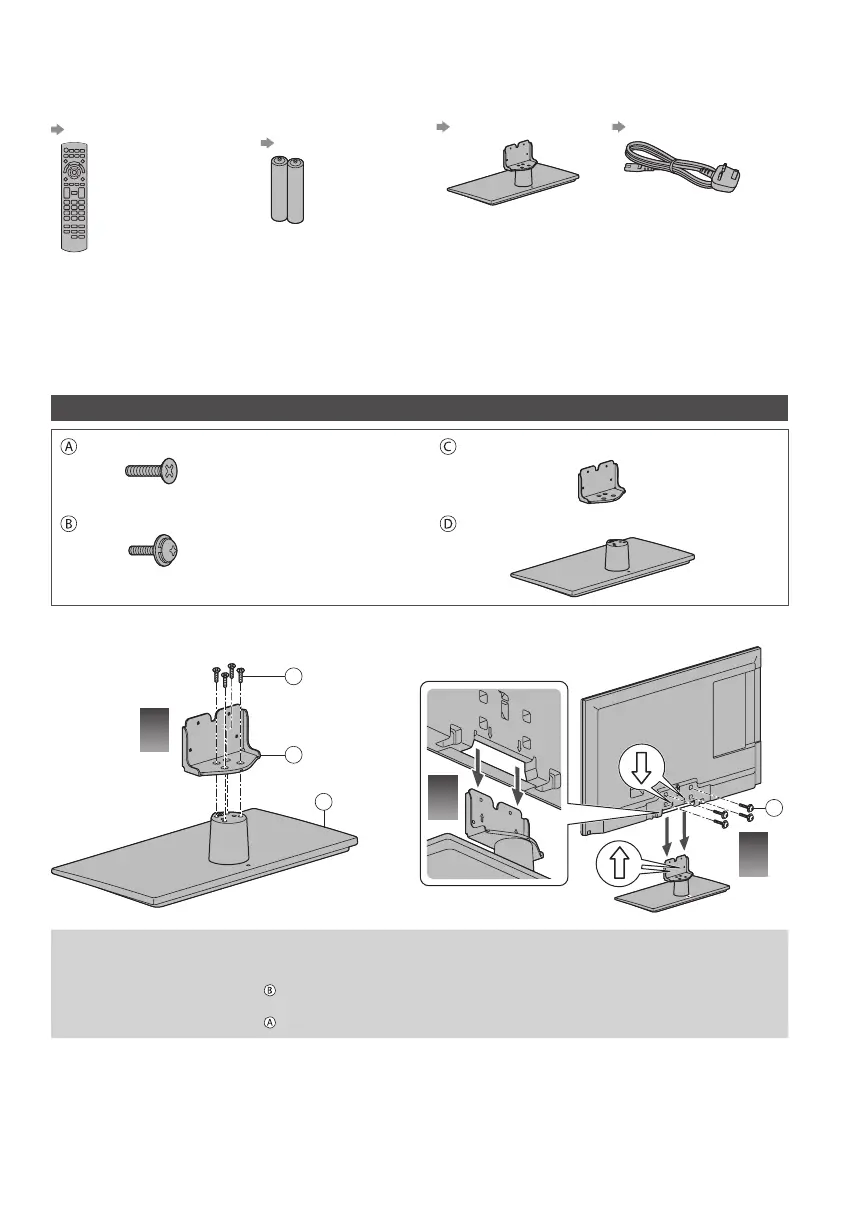 Ⓐ

Ⓑ

Ⓒ

Ⓓ

Ⓑ

Ⓐ