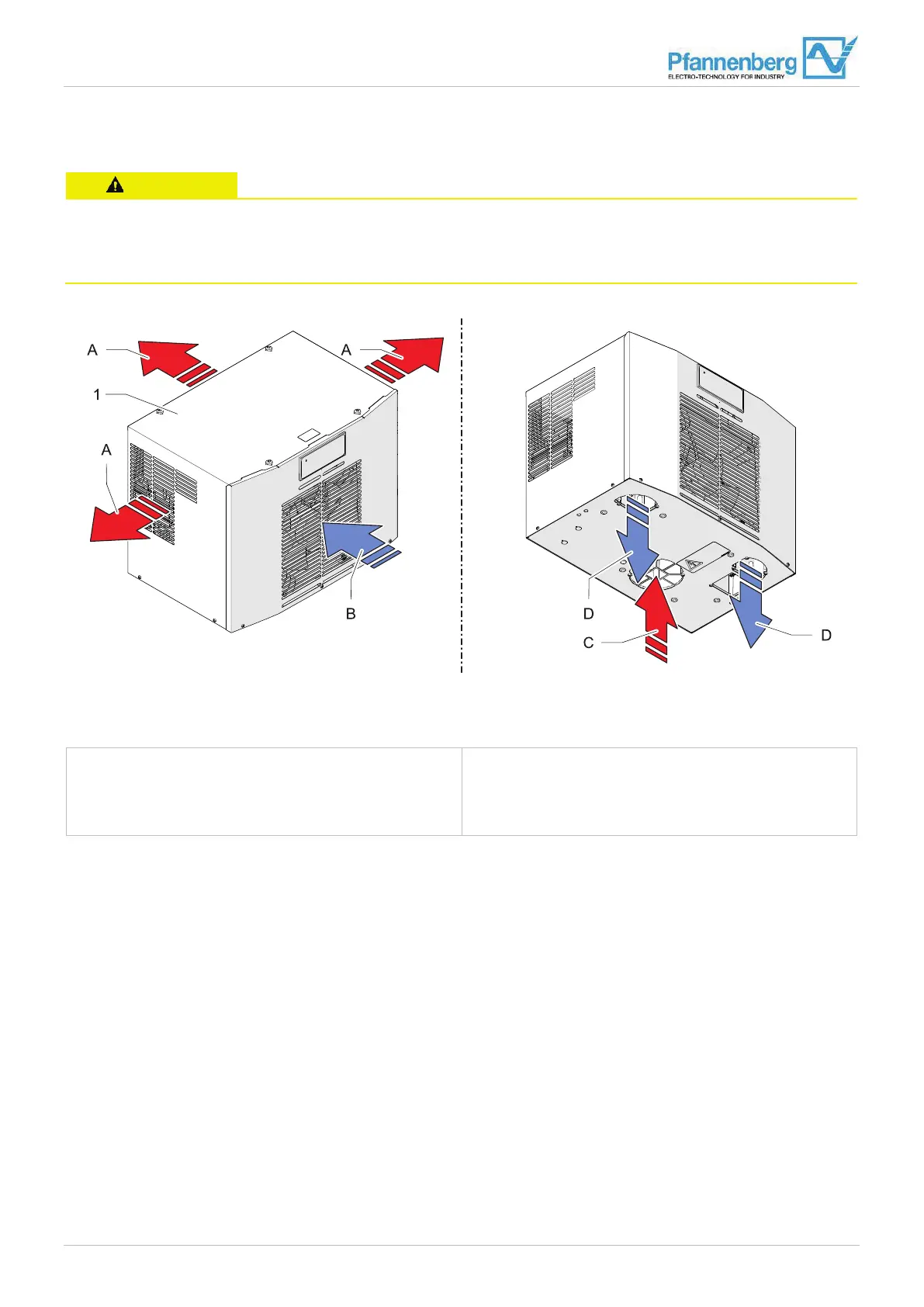 Pfannenberg
ELECTRO-TECHNOLOGY FOR INDUSTRY

A
A
1
A
B
D
C
D