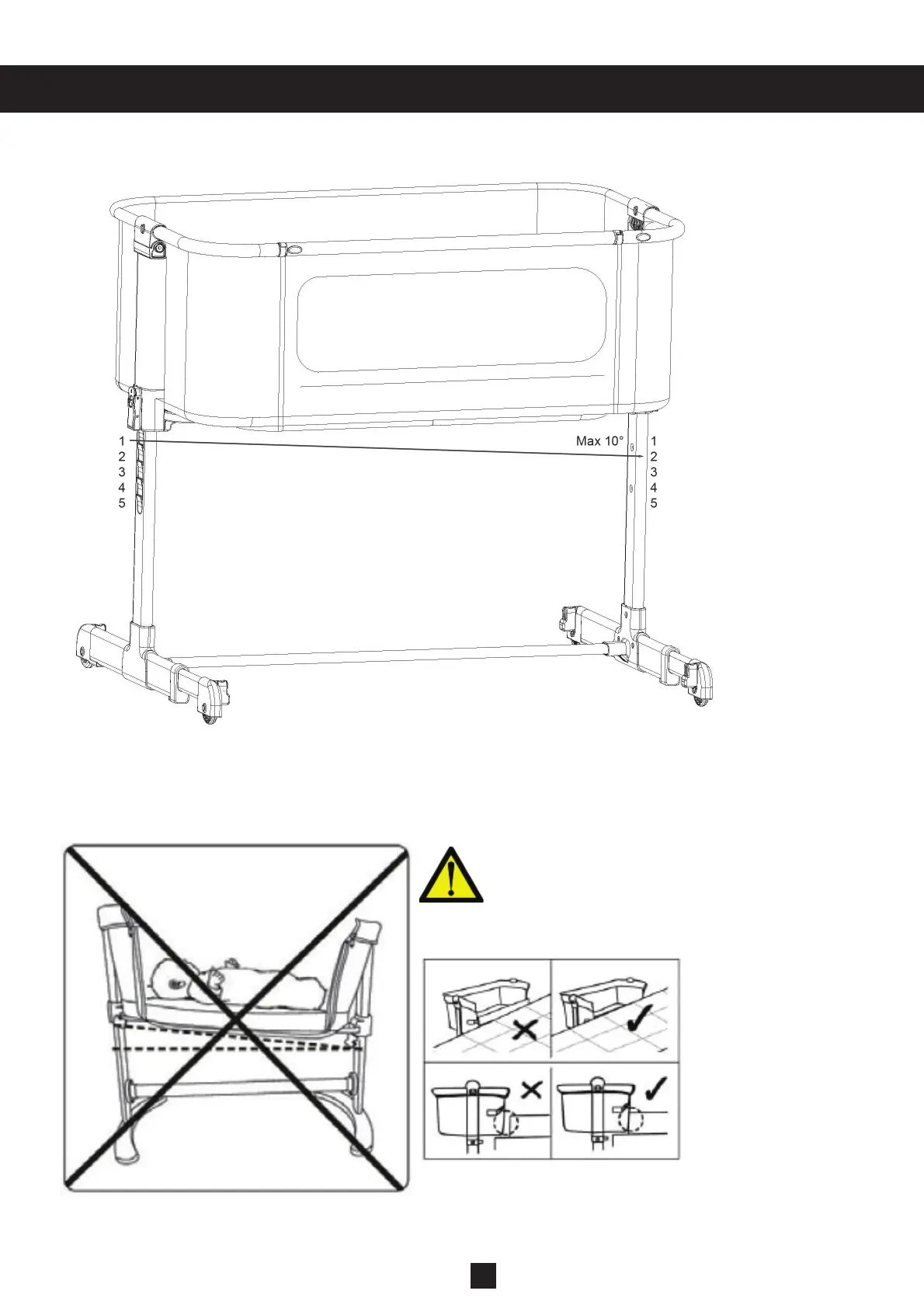 1
2
3
4
5

Max 10°

1
2
3
4
5