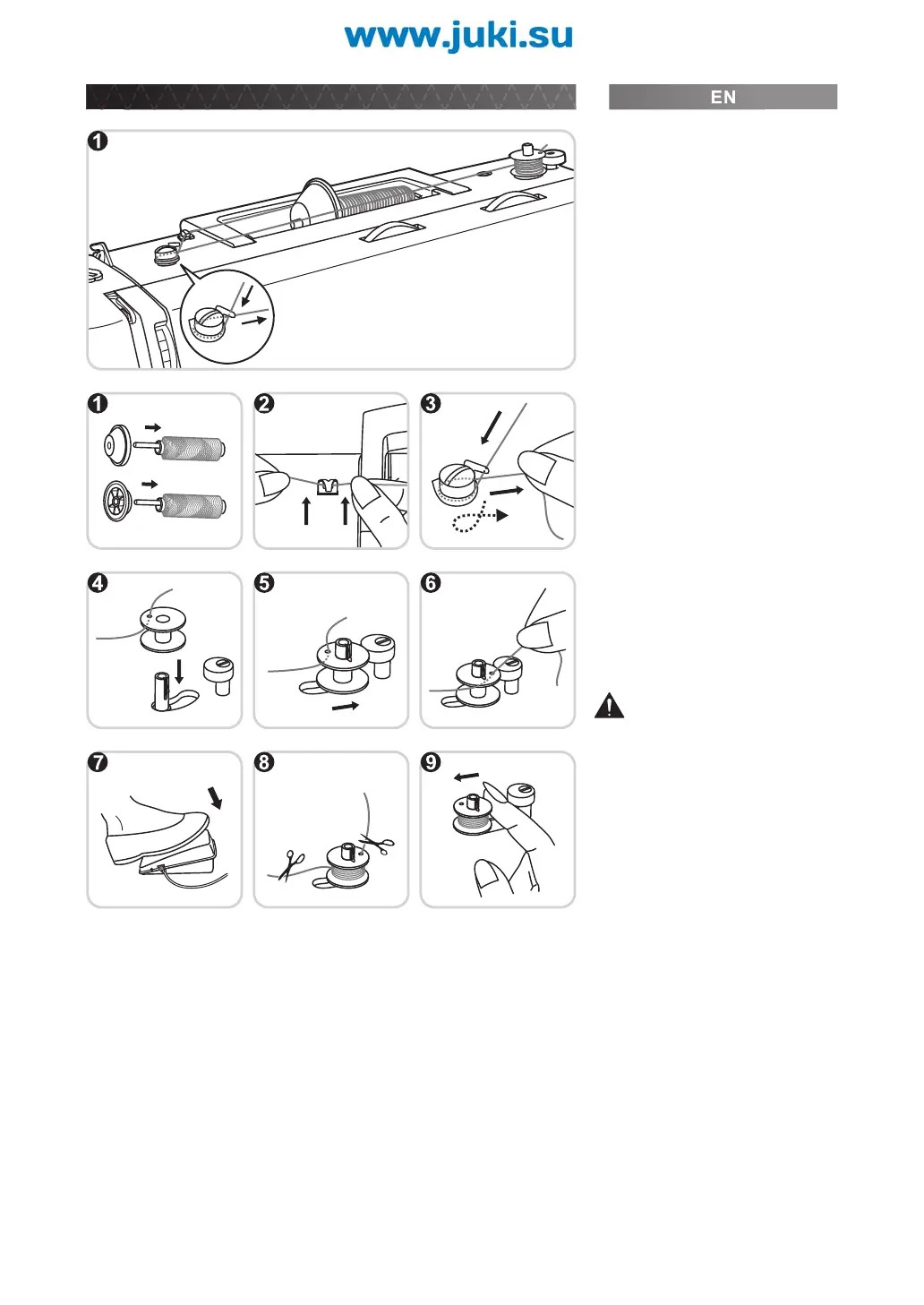 www.juki.su

EN

1

1

2

3

4

5

6

7

8

9